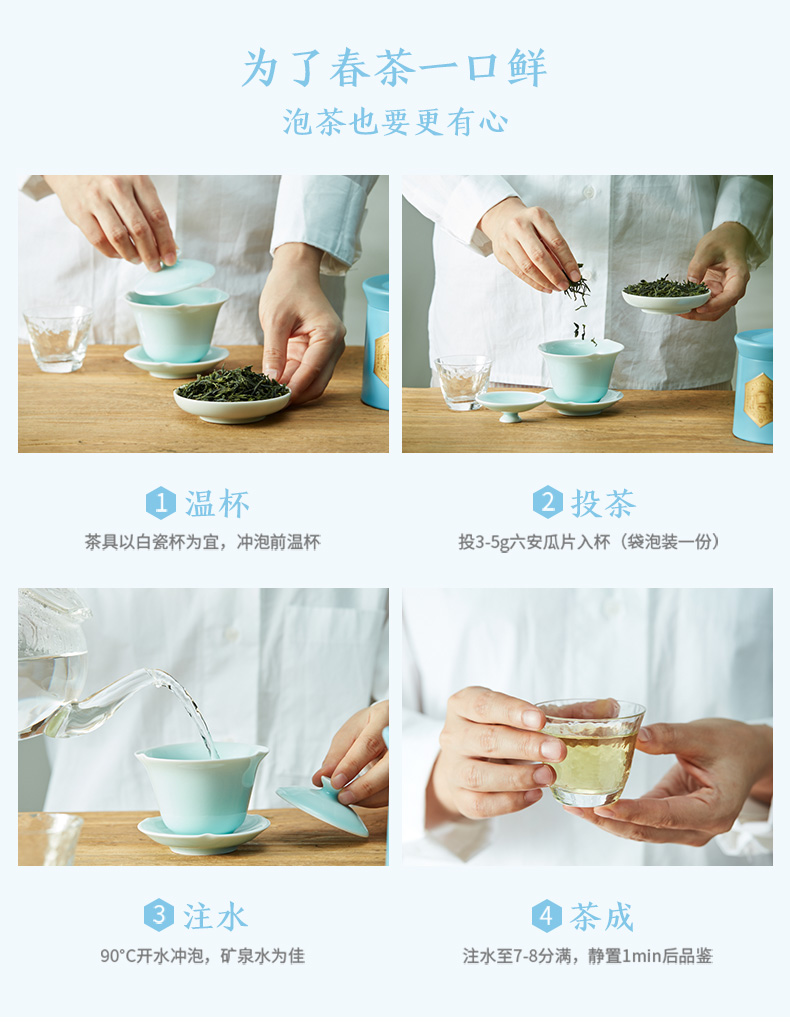 为了春茶一口鲜

泡茶也要更有心

1 温杯

茶具以白瓷杯为宜，冲泡前温杯

2 投茶

投3-5g六安瓜片入杯（袋泡装一份）

3 注水

90°C开水冲泡，矿泉水为佳

4 茶成

注水至7-8分满，静置1min后品鉴