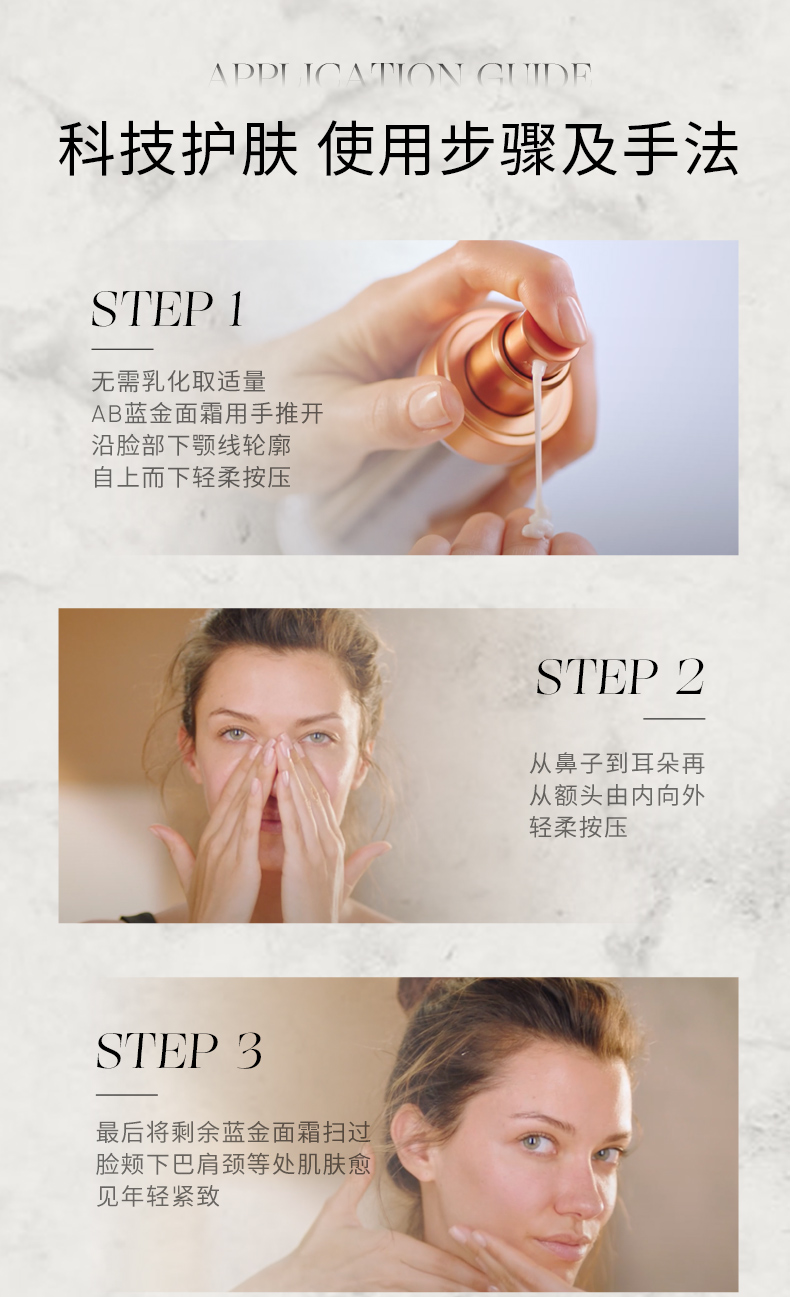 APPLICATION GUIDE

科技护肤 使用步骤及手法

STEP 1

无需乳化取适量
AB蓝金面霜用手推开
沿脸部下颚线轮廓
自上而下轻柔按压

STEP 2

从鼻子到耳朵再
从额头由内向外
轻柔按压

STEP 3

最后将剩余蓝金面霜扫过
脸颊下巴肩颈等处肌肤愈
见年轻紧致