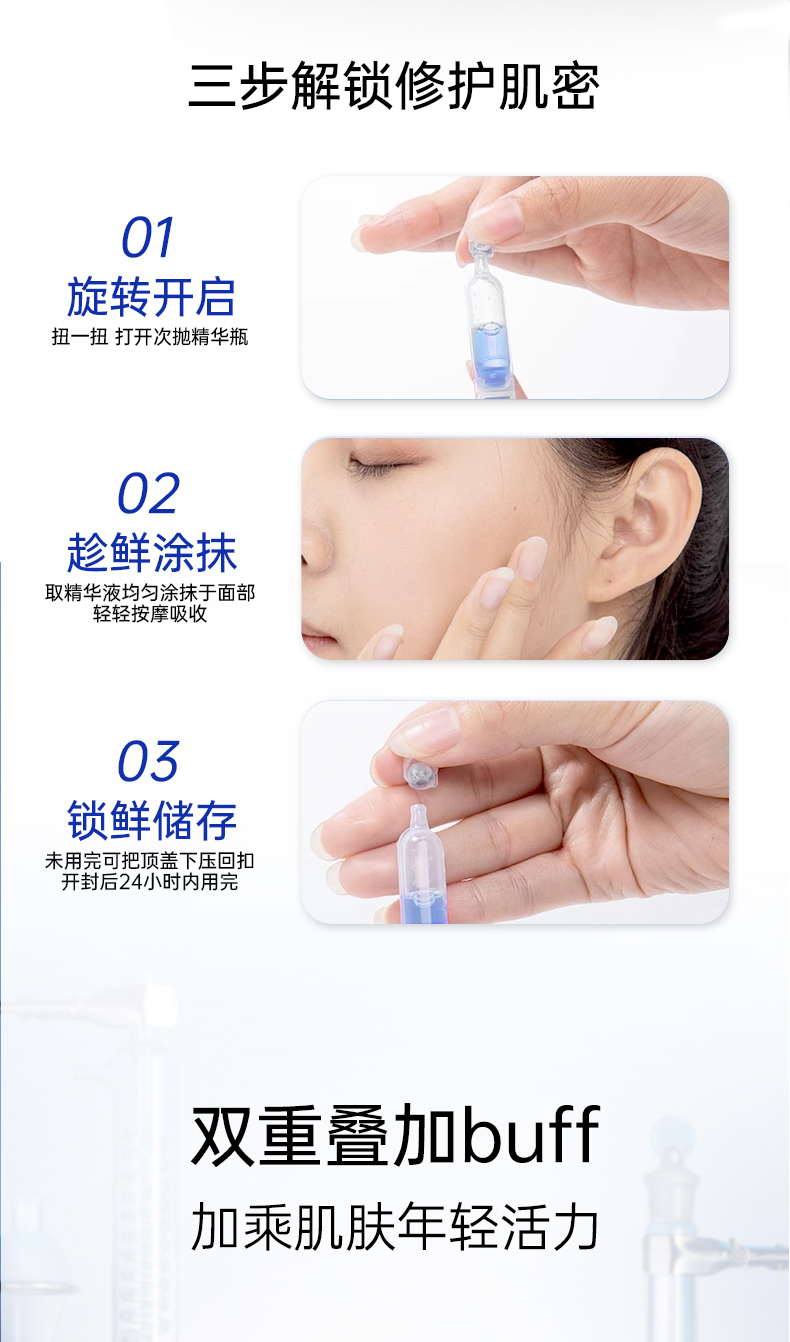 三步解锁修护肌密

01
旋转开启
扭一扭 打开次抛精华瓶

02
趁鲜涂抹
取精华液均匀涂抹于面部
轻轻按摩吸收

03
锁鲜储存
未用完可把顶盖下压回扣
开封后24小时内用完

双重叠加buff
加乘肌肤年轻活力