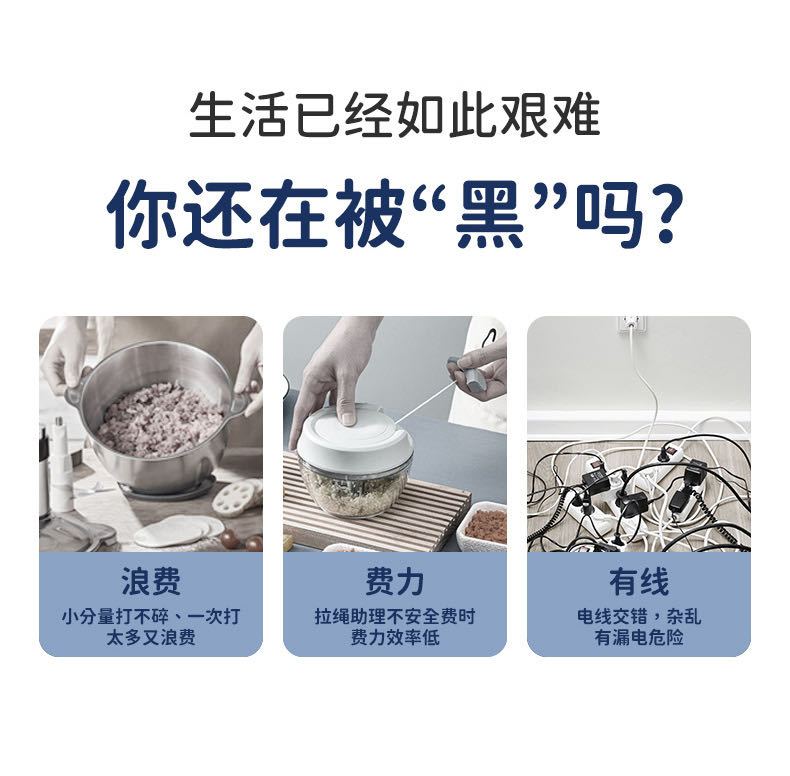 生活已经如此艰难

你还在被“黑”吗？

浪费

小分量打不碎、一次打太多又浪费

费力

拉绳助理不安全费时费力效率低

有线

电线交错，杂乱有漏电危险