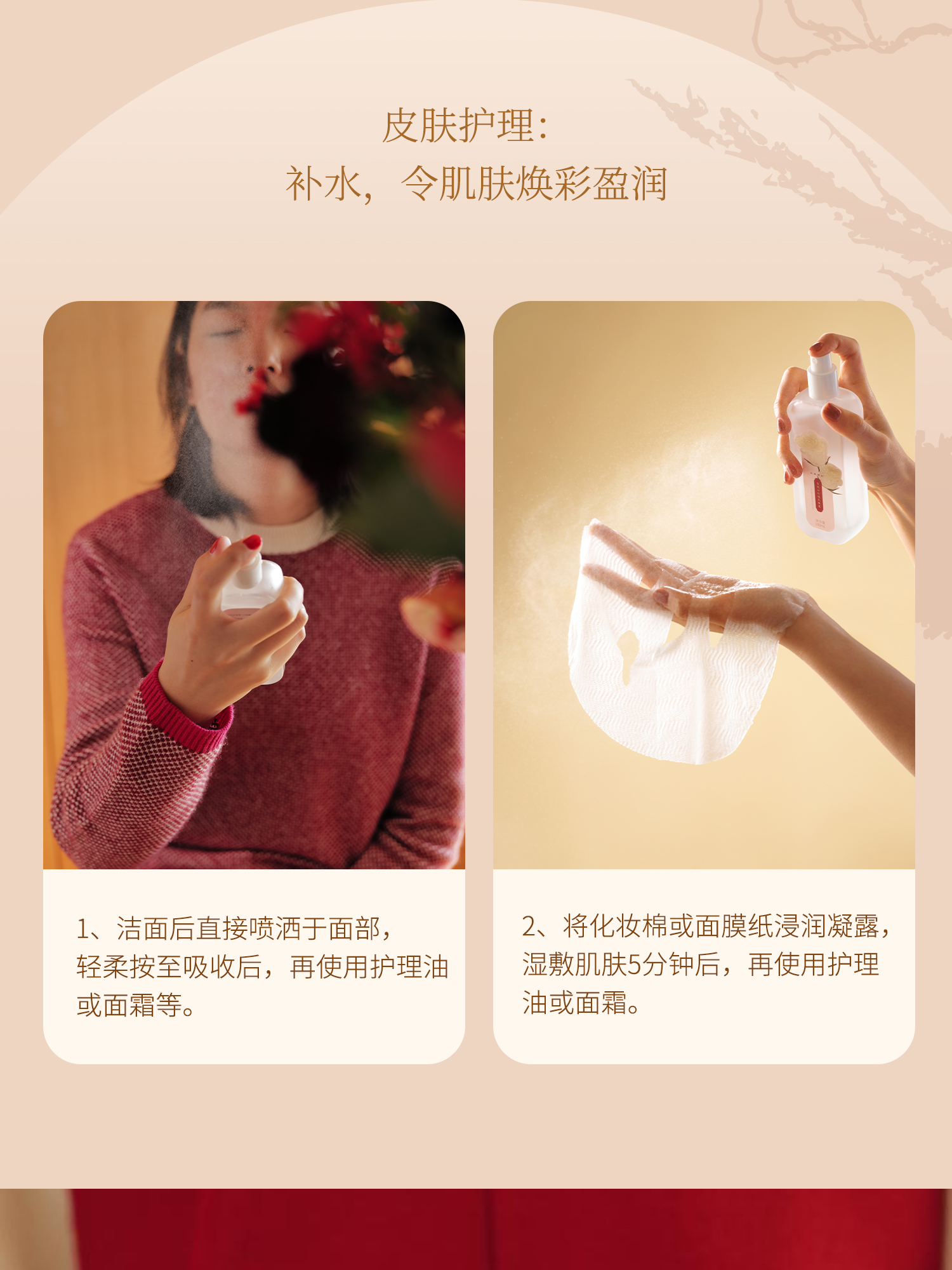 皮肤护理：
补水，令肌肤焕彩盈润

1、洁面后直接喷洒于面部，轻柔按至吸收后，再使用护理油或面霜等。

2、将化妆棉或面膜纸浸润凝露，湿敷肌肤5分钟后，再使用护理油或面霜。