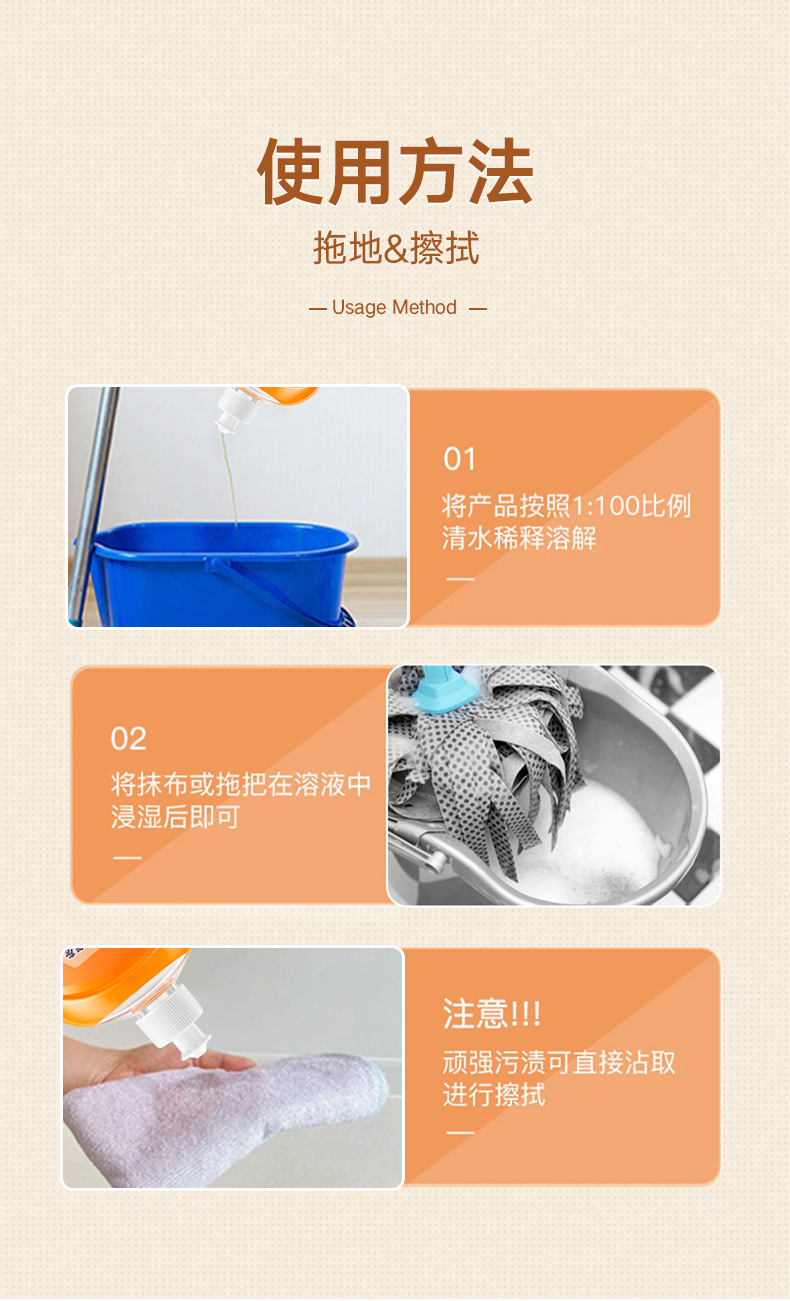 使用方法

拖地&擦拭

— Usage Method —

01

将产品按照1:100比例清水稀释溶解

—

02

将抹布或拖把在溶液中浸湿后即可

—

注意!!!

顽强污渍可直接沾取进行擦拭

—