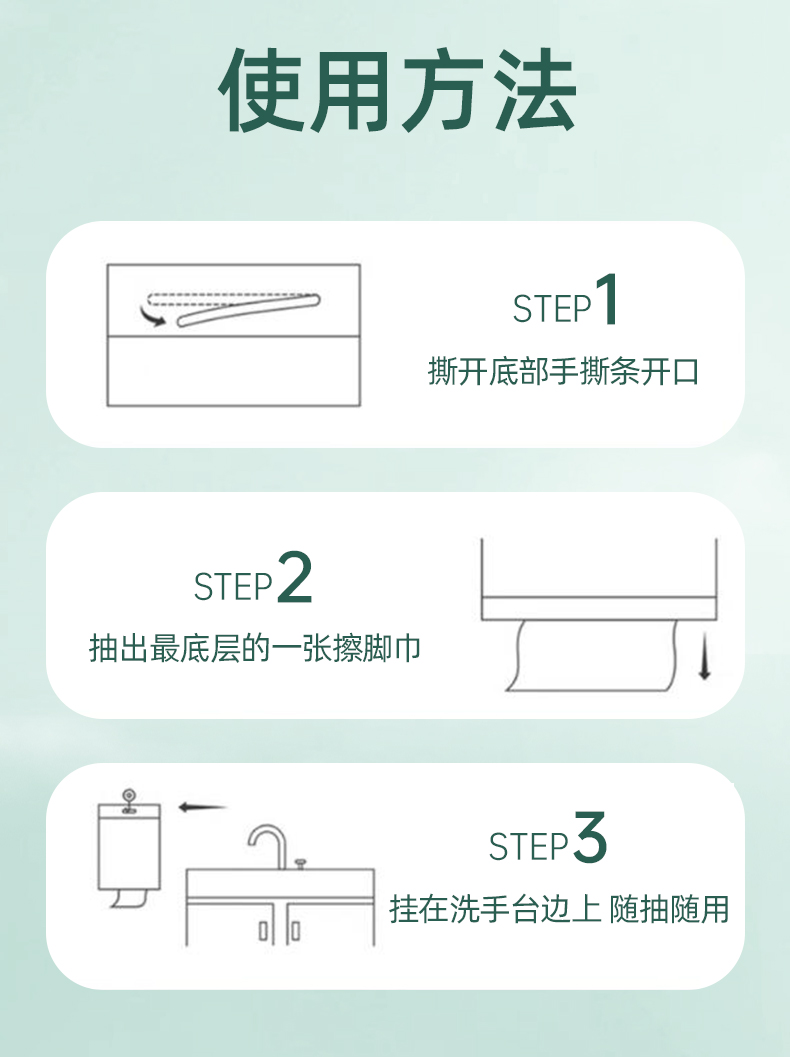 使用方法

STEP1
撕开底部手撕条开口

STEP2
抽出最底层的一张擦脚巾

STEP3
挂在洗手台边上 随抽随用