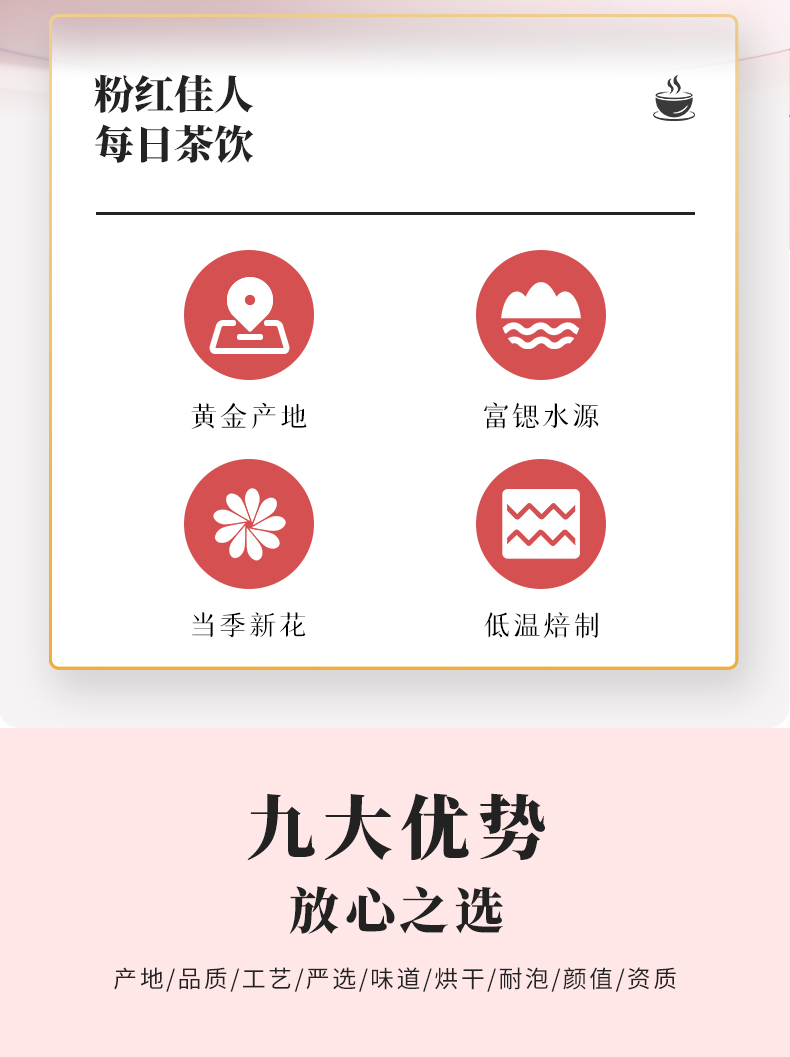 粉红佳人
每日茶饮

黄金产地

富锶水源

当季新花

低温焙制

九大优势
放心之选

产地/品质/工艺/严选/味道/烘干/耐泡/颜值/资质