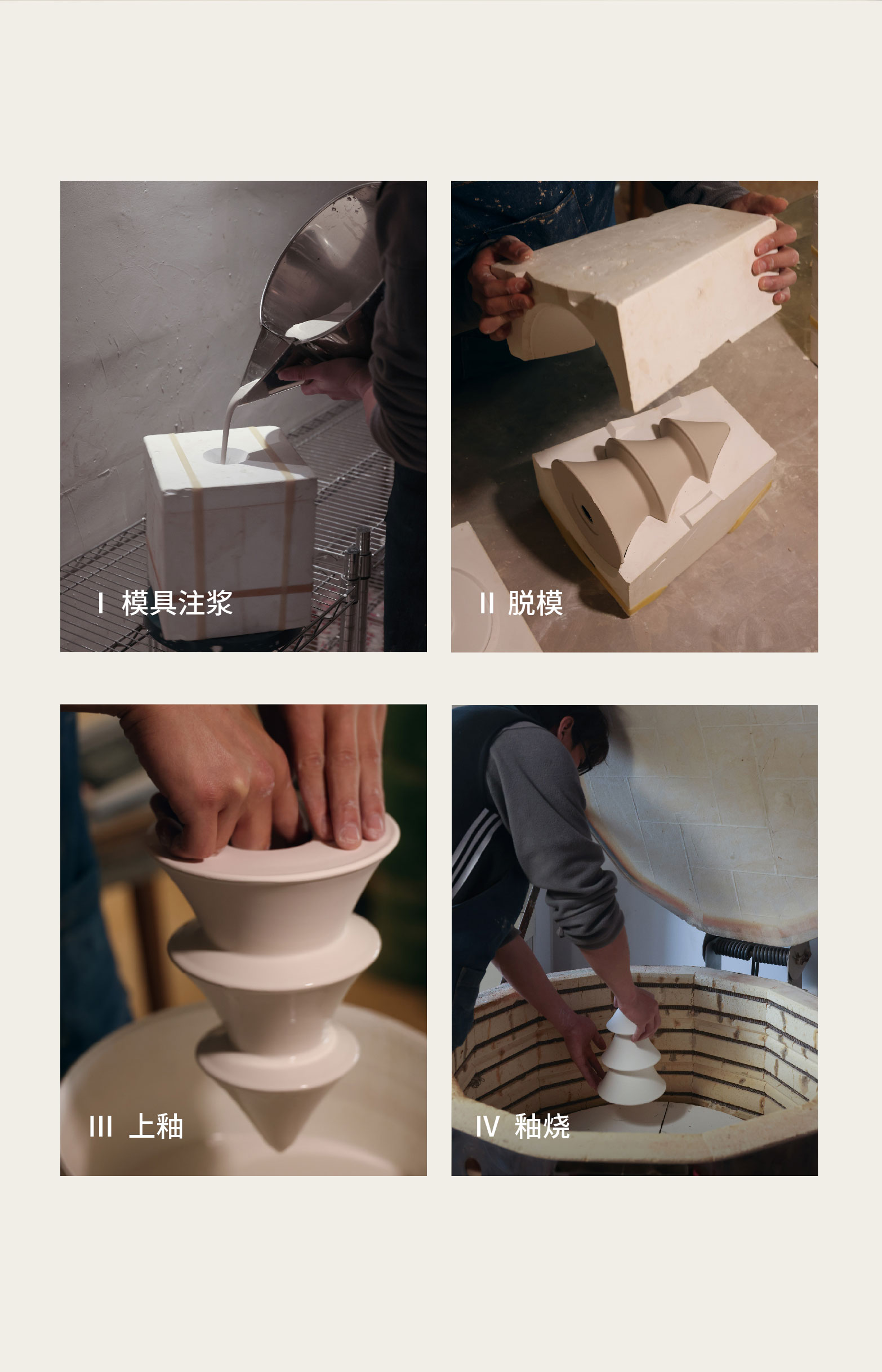 I 模具注浆

II 脱模

III 上釉

IV 釉烧