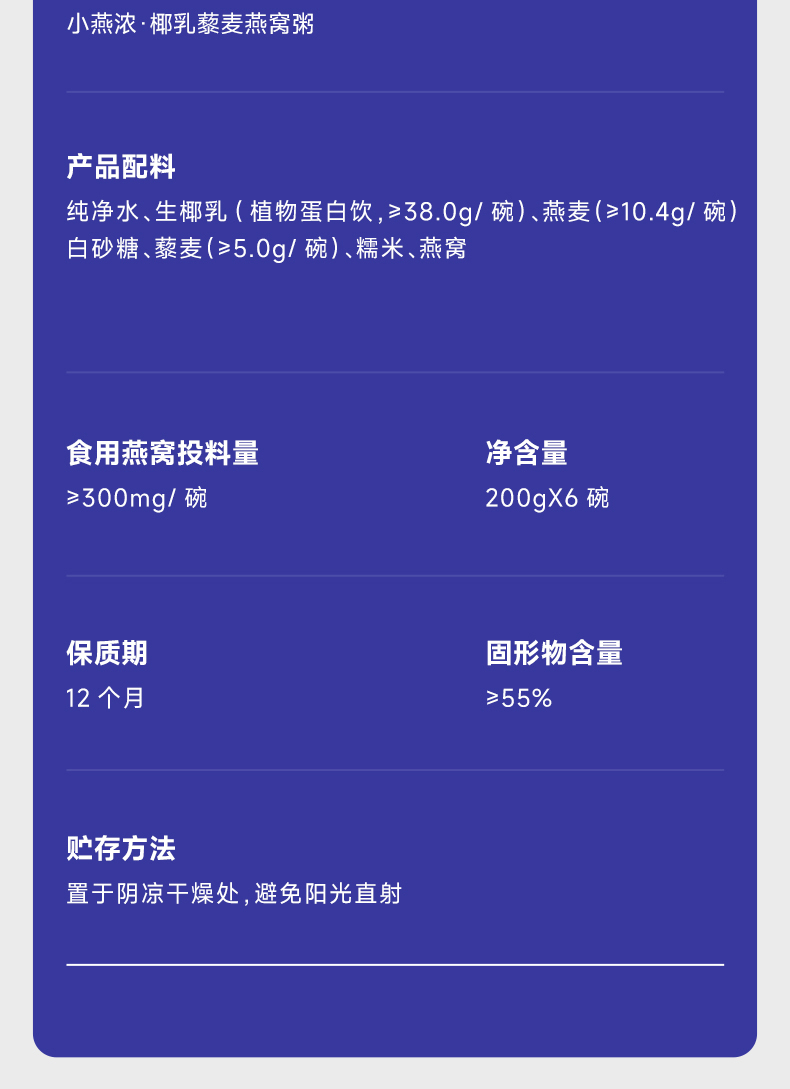 小燕浓·椰乳藜麦燕窝粥

产品配料

纯净水、生椰乳(植物蛋白饮,≥38.0g/碗)、燕麦(≥10.4g/碗)白砂糖、藜麦(≥5.0g/碗)、糯米、燕窝

食用燕窝投料量

≥300mg/碗

净含量

200gX6碗

保质期

12个月

固形物含量

≥55%

贮存方法

置于阴凉干燥处,避免阳光直射