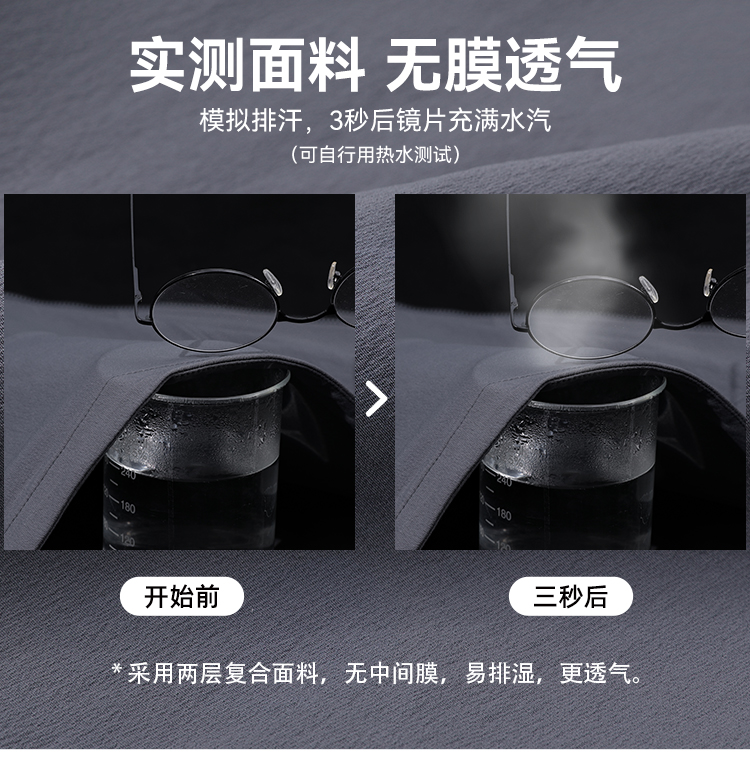 实测面料 无膜透气

模拟排汗，3秒后镜片充满水汽

（可自行用热水测试）

240
180
120

240
180
120

开始前

三秒后

*采用两层复合面料，无中间膜，易排湿，更透气。