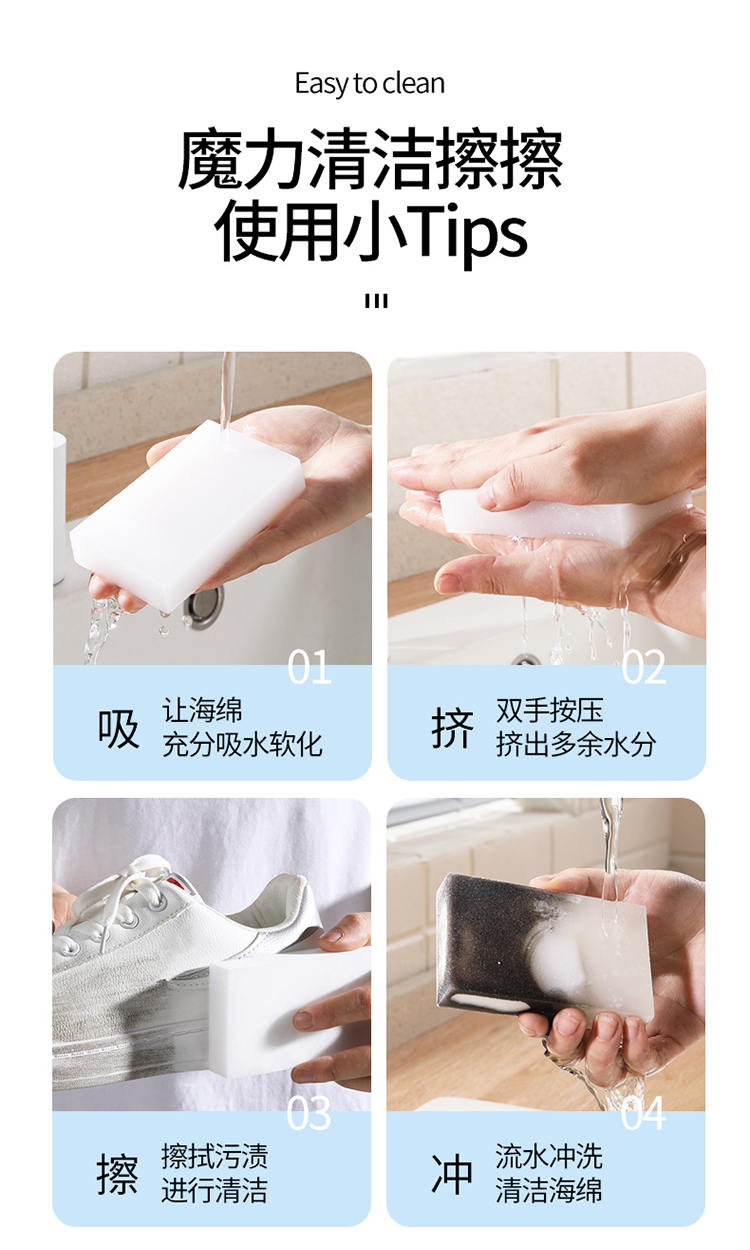 Easy to clean

魔力清洁擦擦
使用小Tips

01
吸
让海绵
充分吸水软化

02
挤
双手按压
挤出多余水分

03
擦
擦拭污渍
进行清洁

04
冲
流水冲洗
清洁海绵