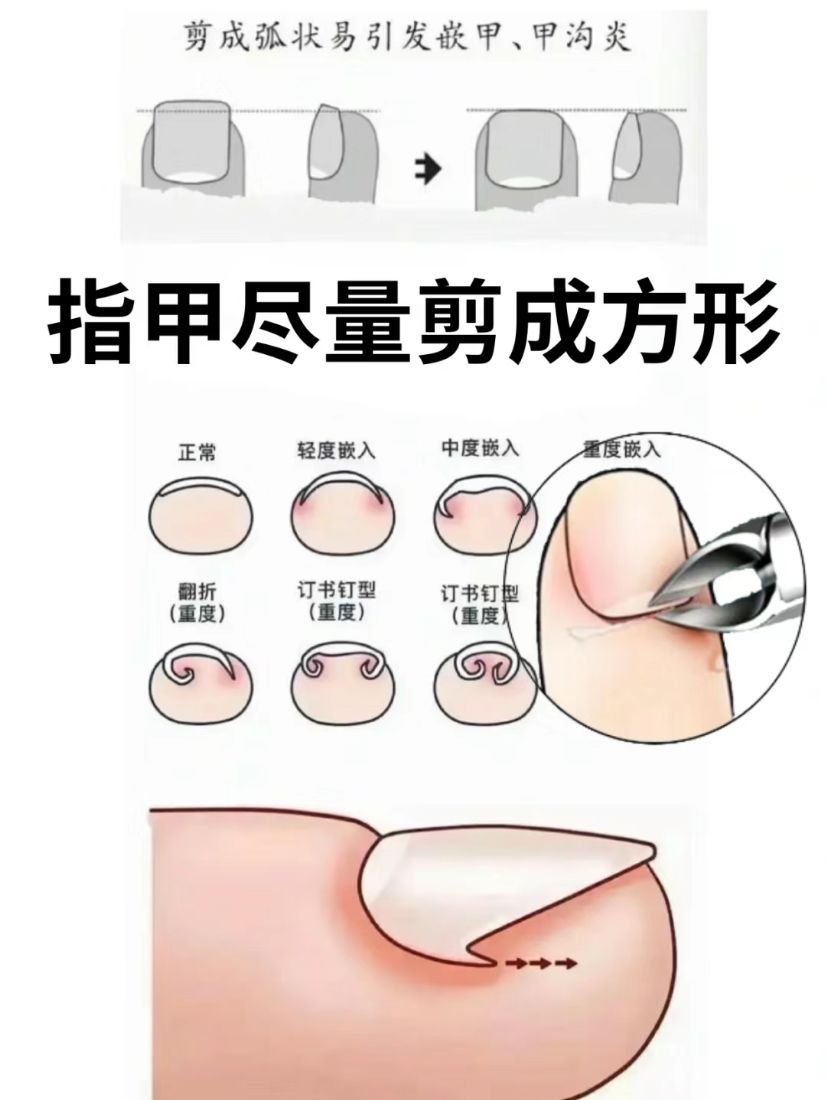 剪成弧状易引发嵌甲、甲沟炎

指甲尽量剪成方形

正常

轻度嵌入

中度嵌入

重度嵌入

翻折
(重度)

订书钉型
(重度)

订书钉型
(重度)