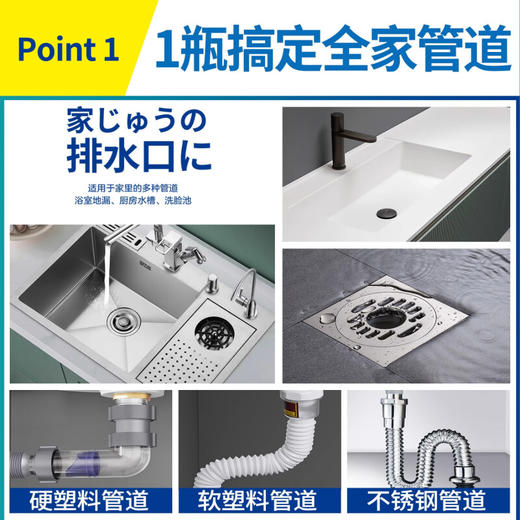 Point 1 1瓶搞定全家管道

家じゅうの
排水口に

适用于家里的多种管道
浴室地漏、厨房水槽、洗脸池

硬塑料管道

软塑料管道

不锈钢管道