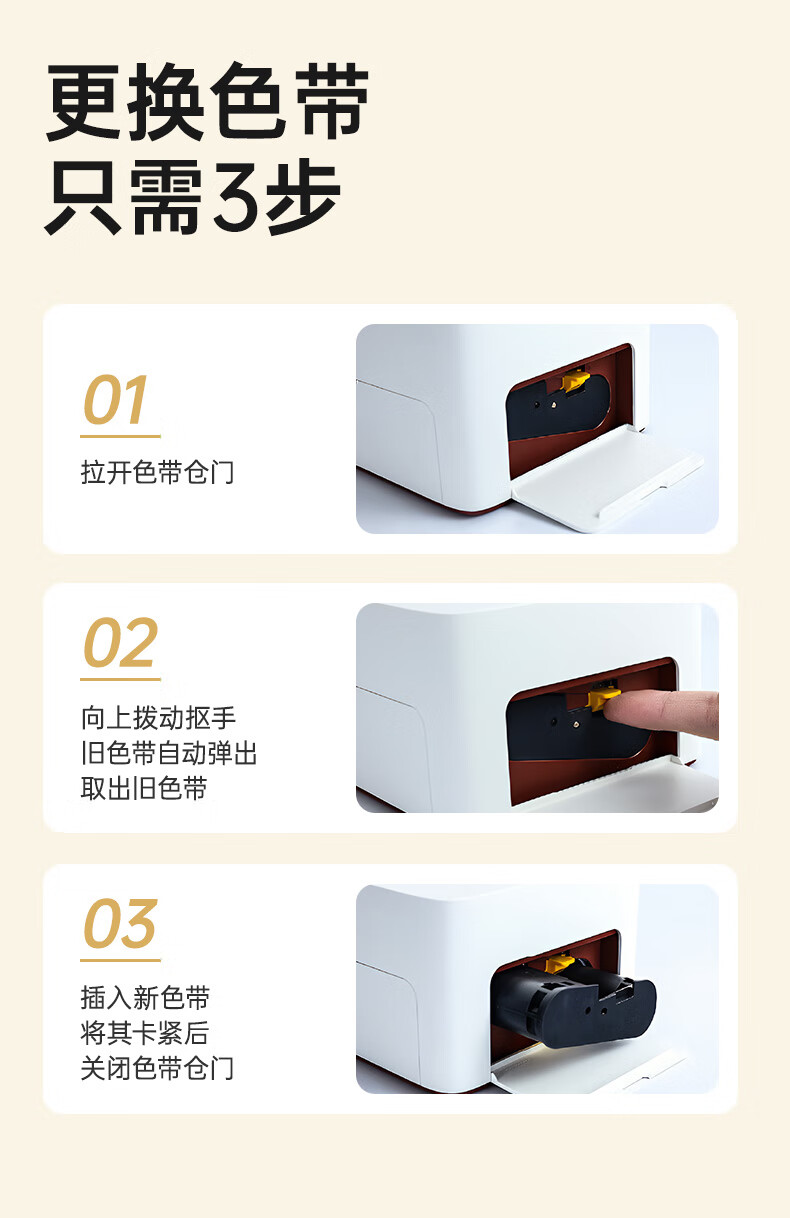 更换色带
只需3步

01
拉开色带仓门

02
向上拨动抠手
旧色带自动弹出
取出旧色带

03
插入新色带
将其卡紧后
关闭色带仓门