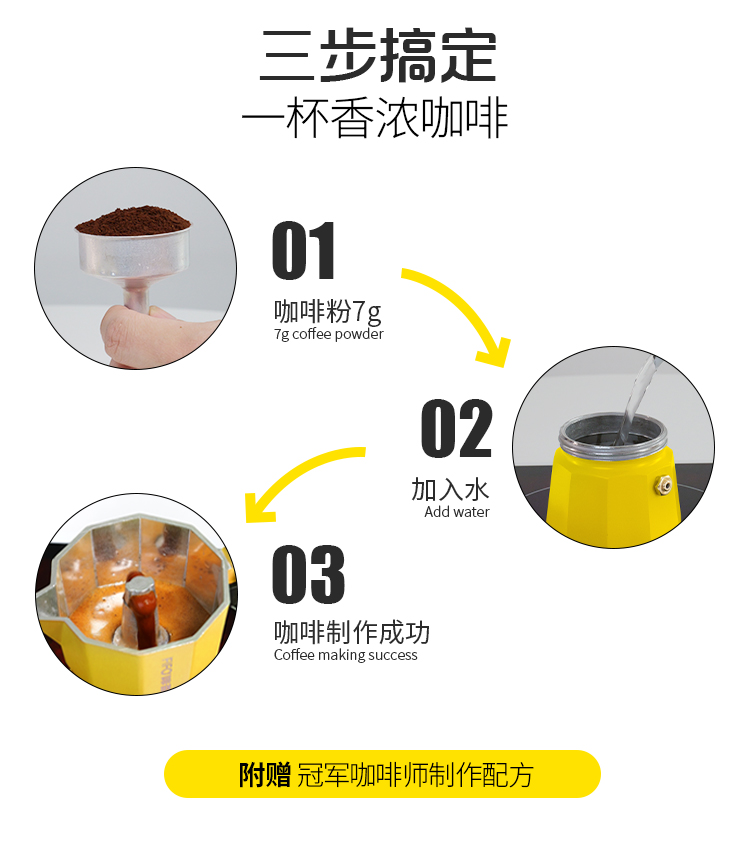 三步搞定
一杯香浓咖啡

01
咖啡粉7g
7g coffee powder

02
加入水
Add water

03
咖啡制作成功
Coffee making success

附赠 冠军咖啡师制作配方