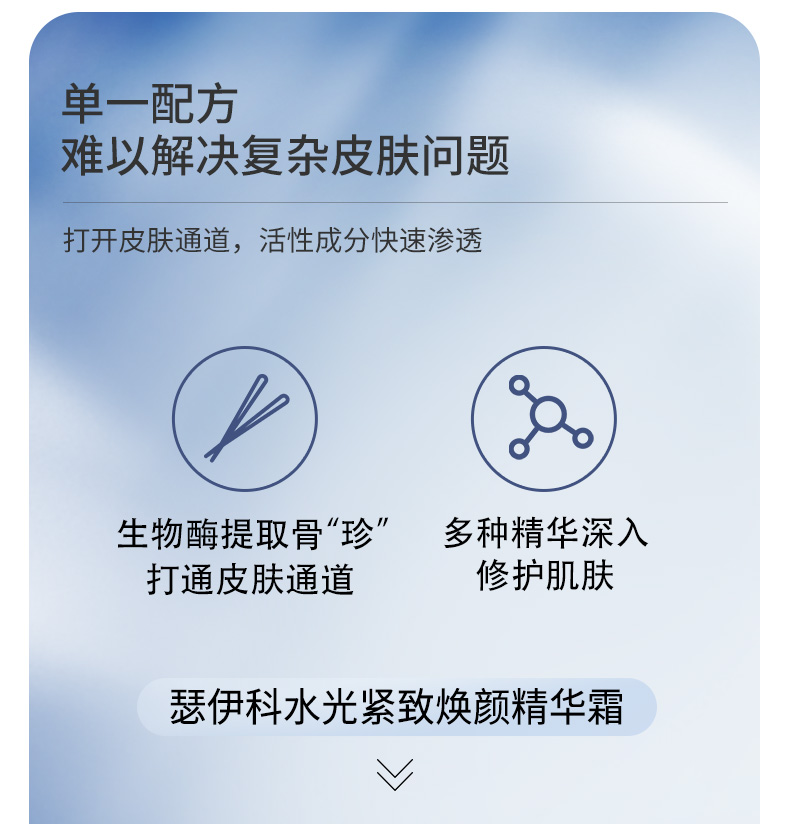 单一配方
难以解决复杂皮肤问题

打开皮肤通道，活性成分快速渗透

生物酶提取骨“珍”
打通皮肤通道

多种精华深入
修护肌肤

瑟伊科水光紧致焕颜精华霜