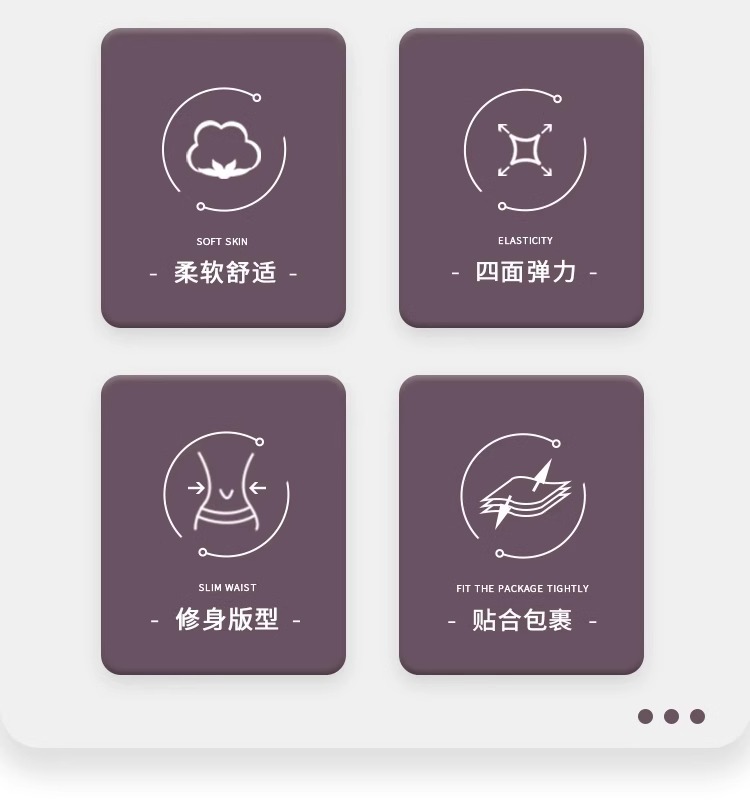 SOFT SKIN

- 柔软舒适 -

ELASTICITY

- 四面弹力 -

SLIM WAIST

- 修身版型 -

FIT THE PACKAGE TIGHTLY

- 贴合包裹 -