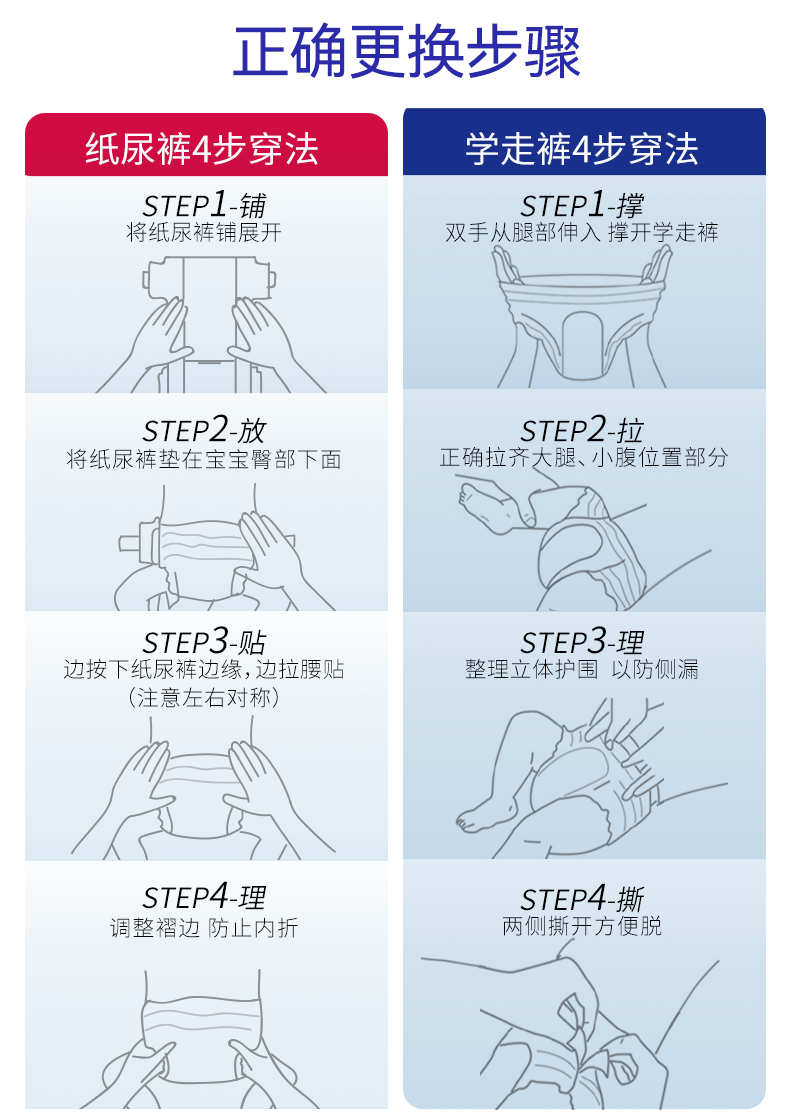 正确更换步骤

纸尿裤4步穿法

STEP1-铺
将纸尿裤铺展开

STEP2-放
将纸尿裤垫在宝宝臀部下面

STEP3-贴
边按下纸尿裤边缘，边拉腰贴
（注意左右对称）

STEP4-理
调整褶边 防止内折

学走裤4步穿法

STEP1-撑
双手从腿部伸入 撑开学走裤

STEP2-拉
正确拉齐大腿、小腹位置部分

STEP3-理
整理立体护围 以防侧漏

STEP4-撕
两侧撕开方便脱