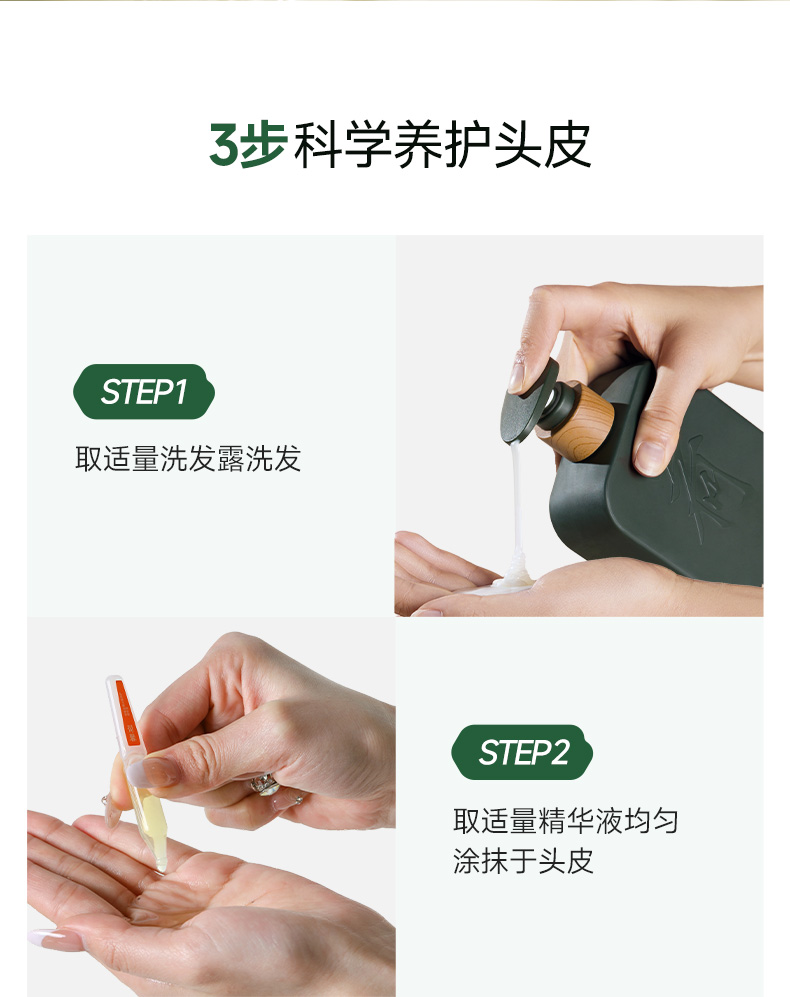 3步科学养护头皮

STEP1

取适量洗发露洗发

STEP2

取适量精华液均匀涂抹于头皮