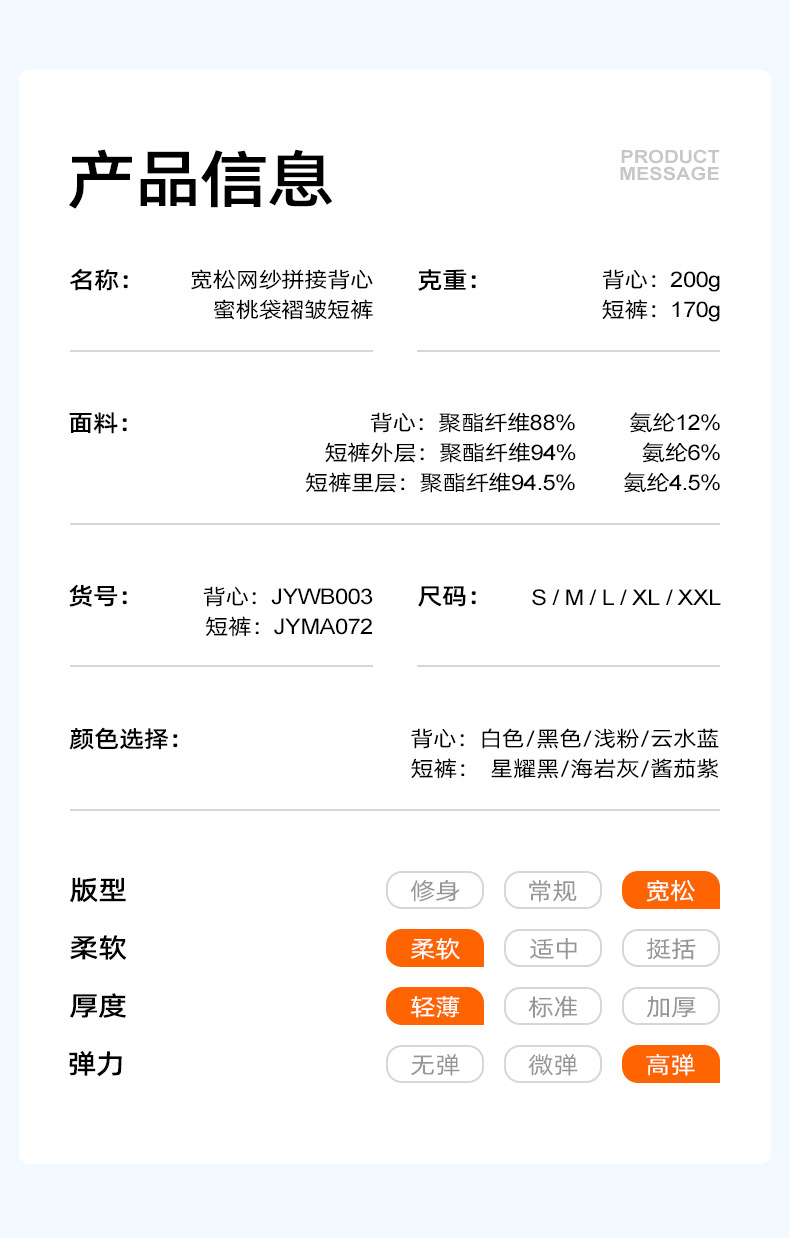 产品信息

PRODUCT
MESSAGE

名称：
宽松网纱拼接背心
蜜桃袋褶皱短裤

克重：
背心：200g
短裤：170g

面料：
背心：聚酯纤维88% 氨纶12%
短裤外层：聚酯纤维94% 氨纶6%
短裤里层：聚酯纤维94.5% 氨纶4.5%

货号：
背心：JYWB003
短裤：JYMA072

尺码：
S / M / L / XL / XXL

颜色选择：
背心：白色/黑色/浅粉/云水蓝
短裤：星耀黑/海岩灰/酱茄紫

版型 修身 常规 宽松
柔软 柔软 适中 挺括
厚度 轻薄 标准 加厚
弹力 无弹 微弹 高弹