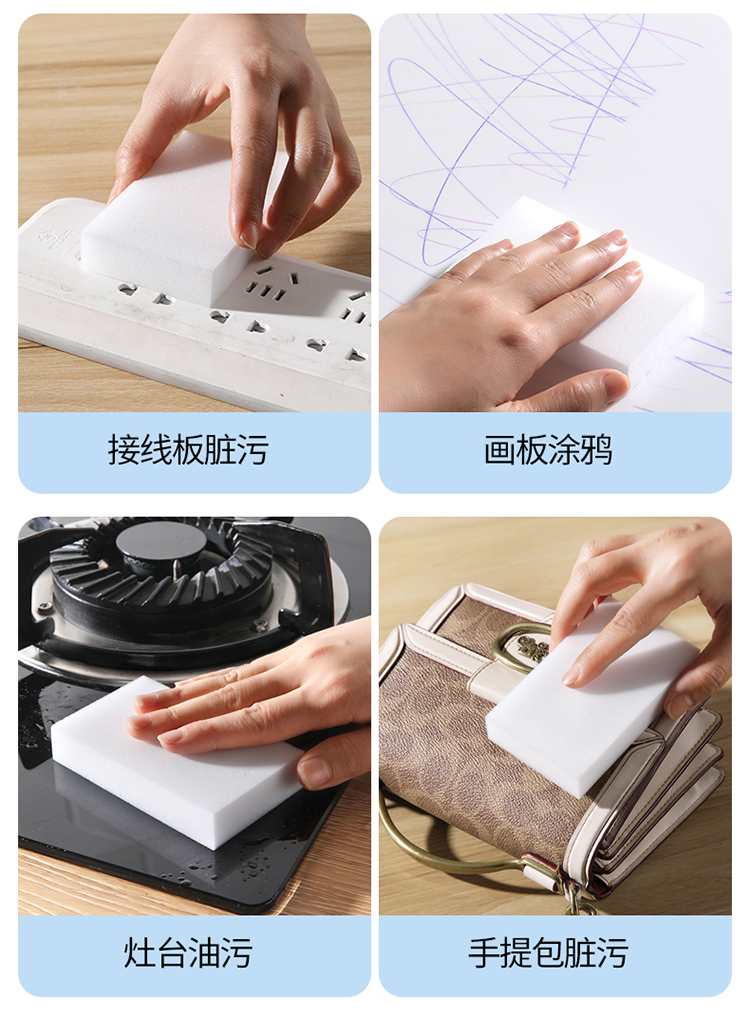 接线板脏污

画板涂鸦

灶台油污

手提包脏污