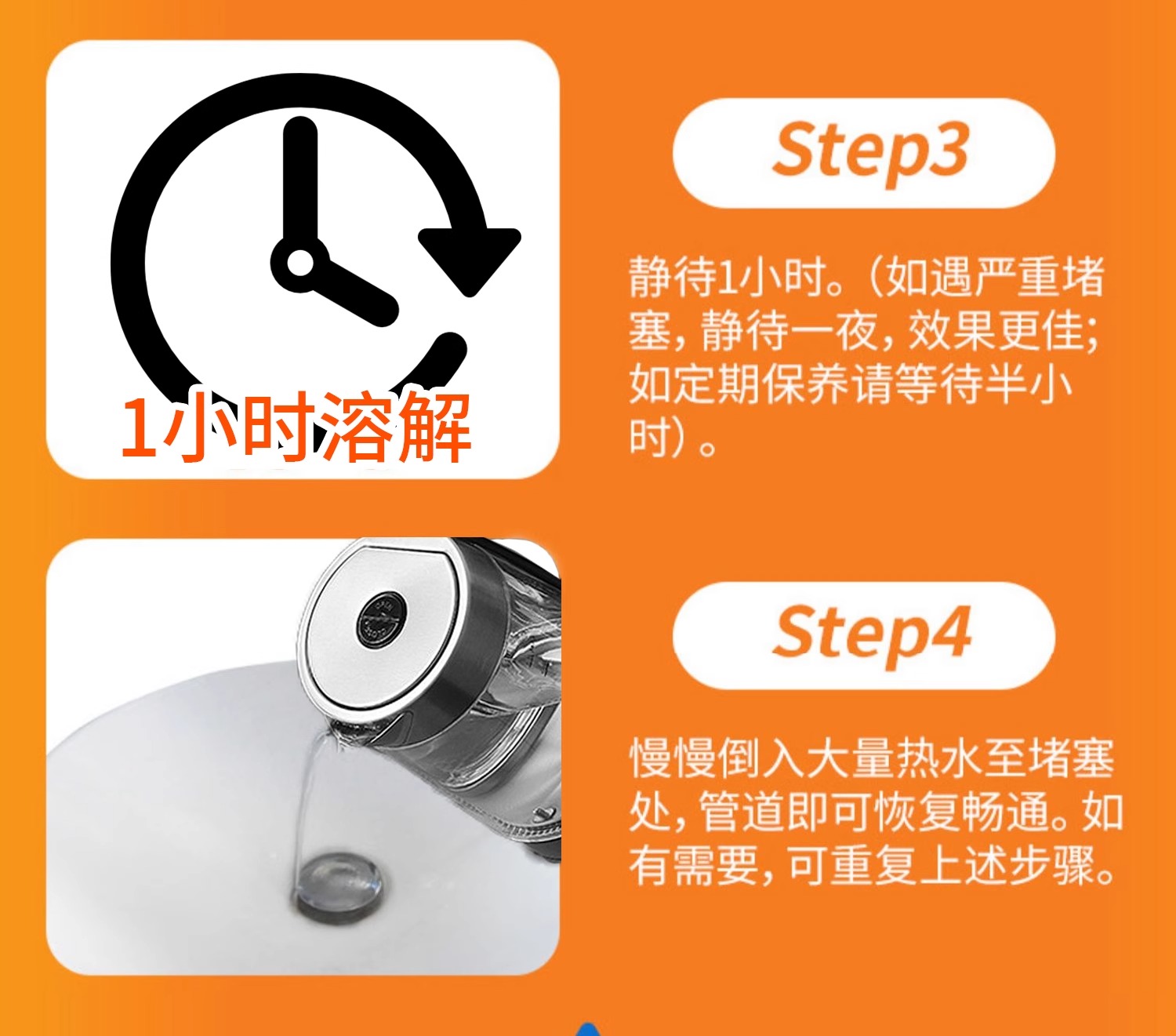 1小时溶解

Step3

静待1小时。（如遇严重堵塞，静待一夜，效果更佳；如定期保养请等待半小时）。

Step4

慢慢倒入大量热水至堵塞处，管道即可恢复畅通。如有需要，可重复上述步骤。