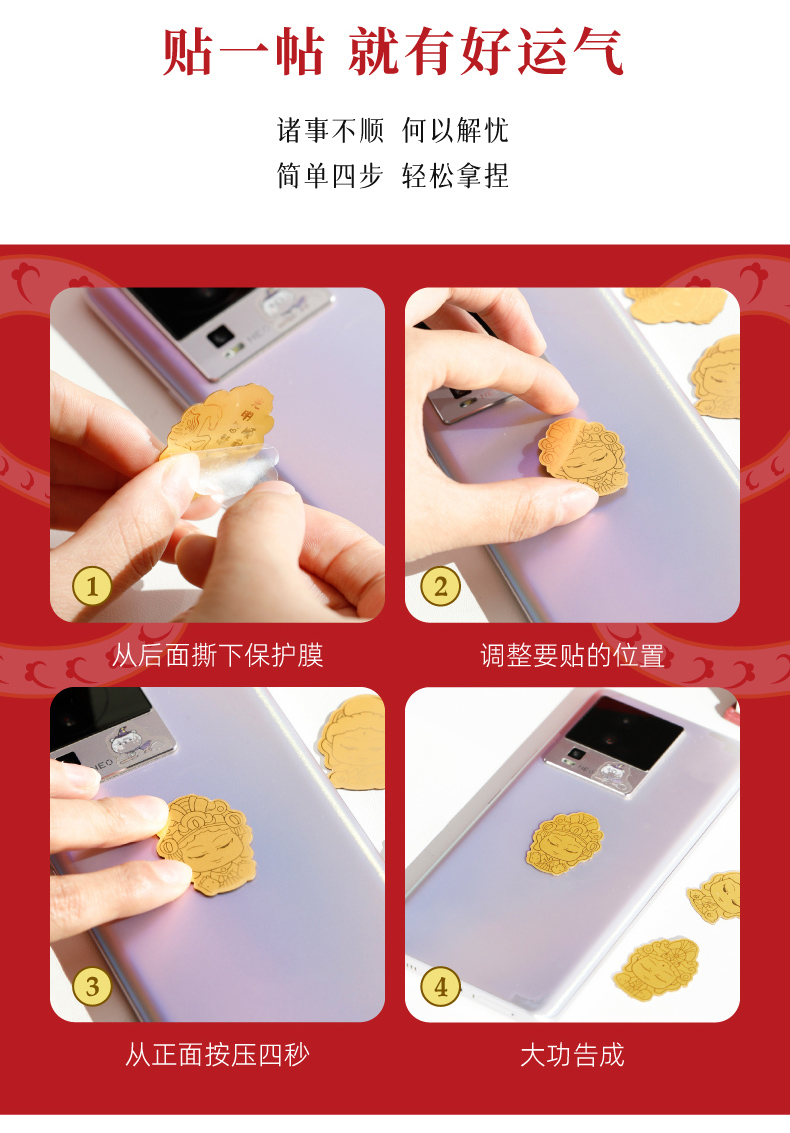 贴一帖 就有好运气

诸事不顺 何以解忧
简单四步 轻松拿捏

1
从后面撕下保护膜

2
调整要贴的位置

3
从正面按压四秒

4
大功告成