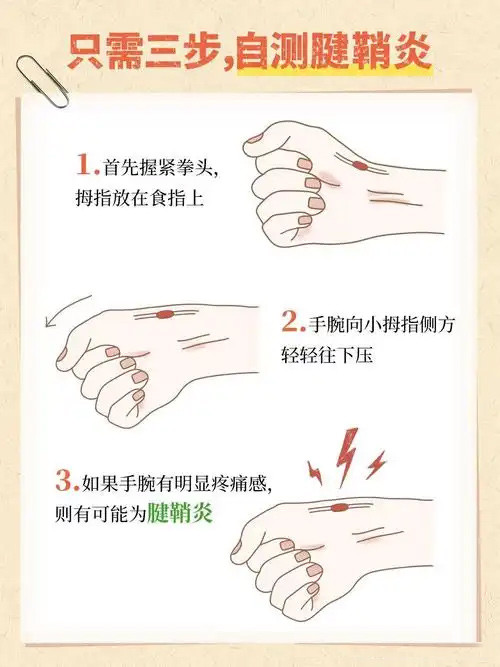 只需三步,自测腱鞘炎

1.首先握紧拳头,拇指放在食指上

2.手腕向小拇指侧方轻轻往下压

3.如果手腕有明显疼痛感,则有可能为腱鞘炎