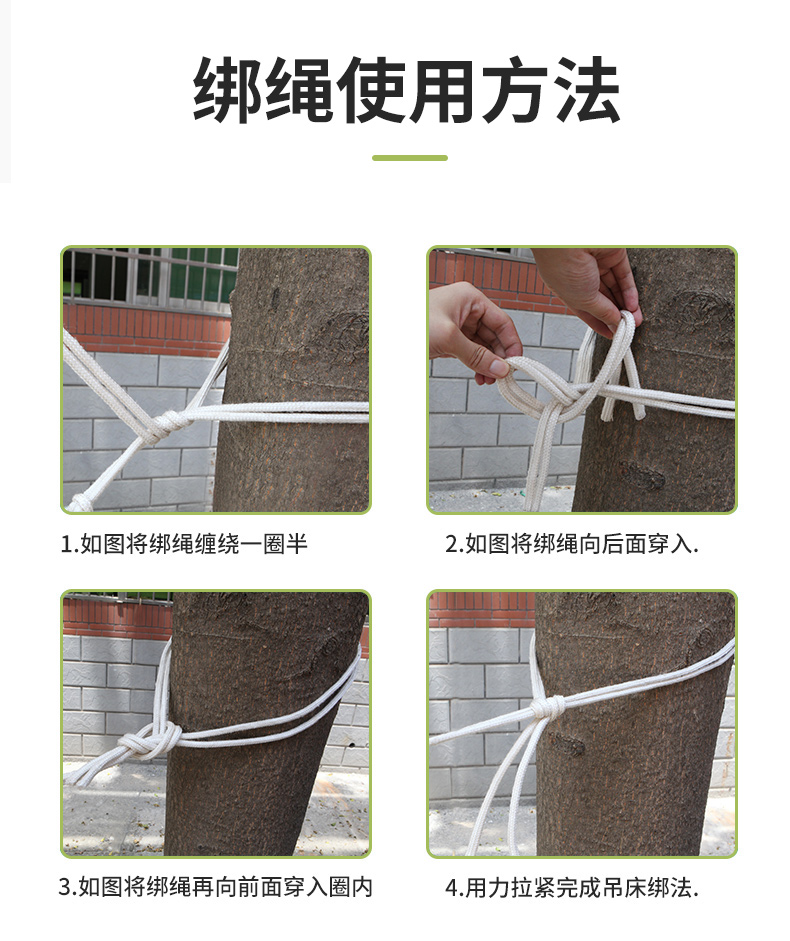 绑绳使用方法

1.如图将绑绳缠绕一圈半

2.如图将绑绳向后面穿入.

3.如图将绑绳再向前面穿入圈内

4.用力拉紧完成吊床绑法.