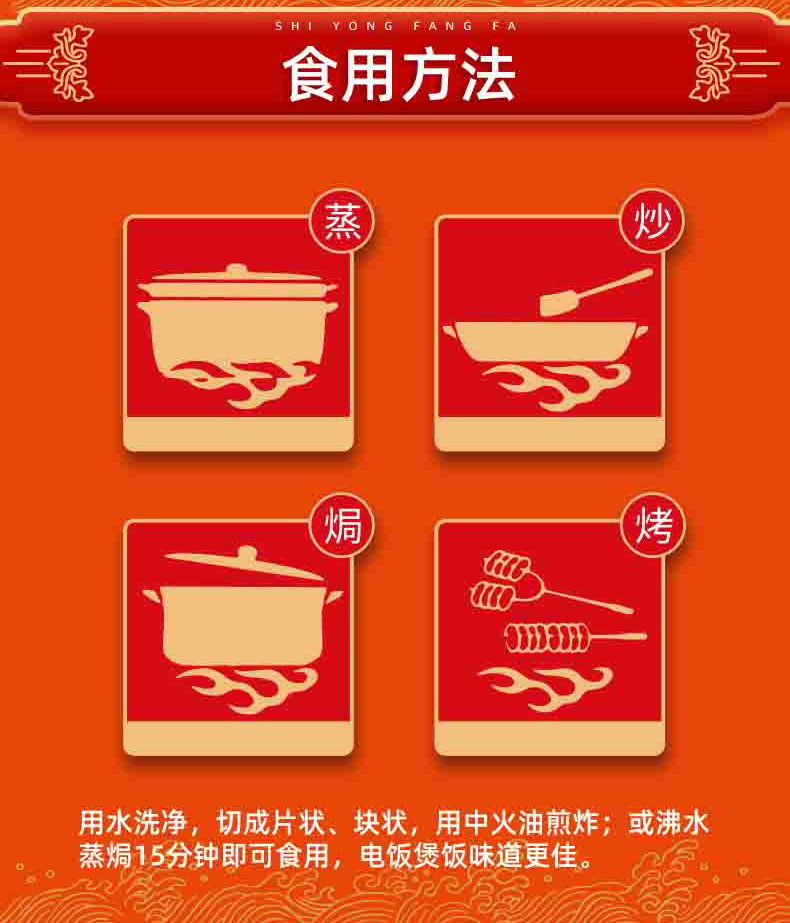 SHI YONG FANG FA

食用方法

蒸

炒

焗

烤

用水洗净，切成片状、块状，用中火油煎炸；或沸水蒸焗15分钟即可食用，电饭煲饭味道更佳。