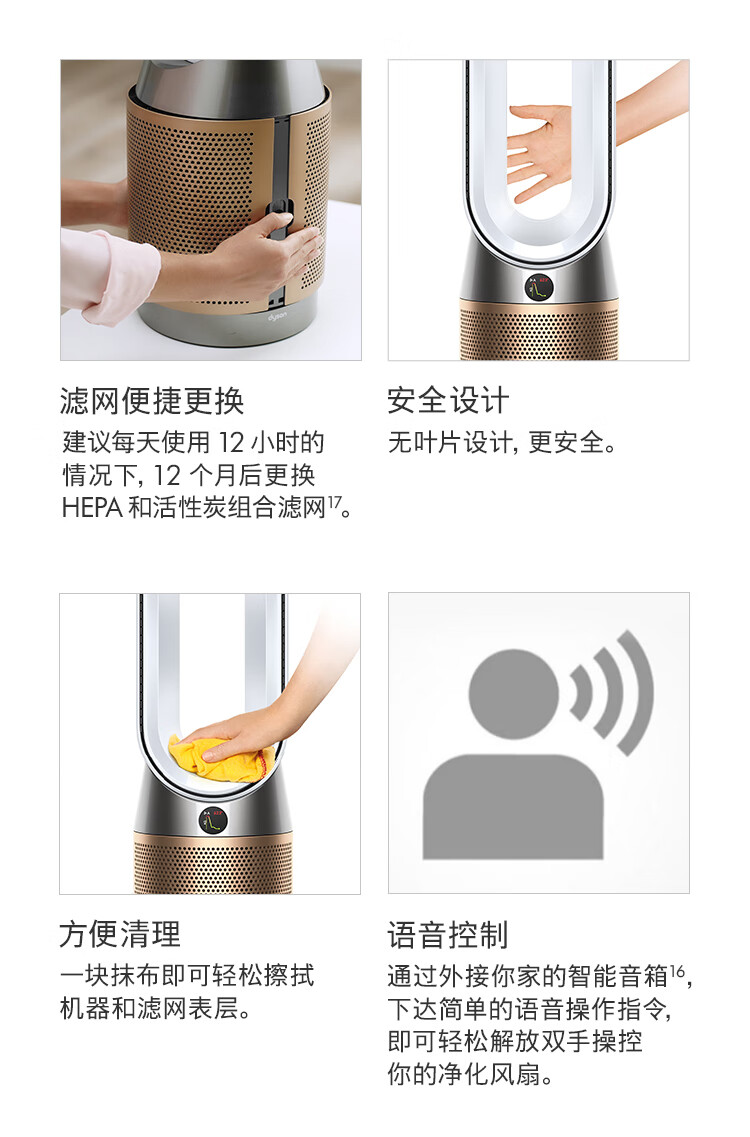 dyson

滤网便捷更换
建议每天使用 12 小时的情况下, 12 个月后更换 HEPA 和活性炭组合滤网$^{17}$。

安全设计
无叶片设计, 更安全。

方便清理
一块抹布即可轻松擦拭机器和滤网表层。

语音控制
通过外接你家的智能音箱$^{16}$, 下达简单的语音操作指令, 即可轻松解放双手操控你的净化风扇。