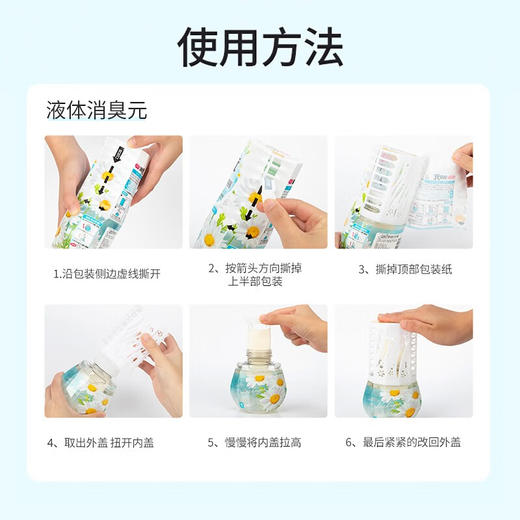 使用方法

液体消臭元

1.沿包装侧边虚线撕开

2、按箭头方向撕掉上半部包装

3、撕掉顶部包装纸

4、取出外盖 扭开内盖

5、慢慢将内盖拉高

6、最后紧紧的改回外盖