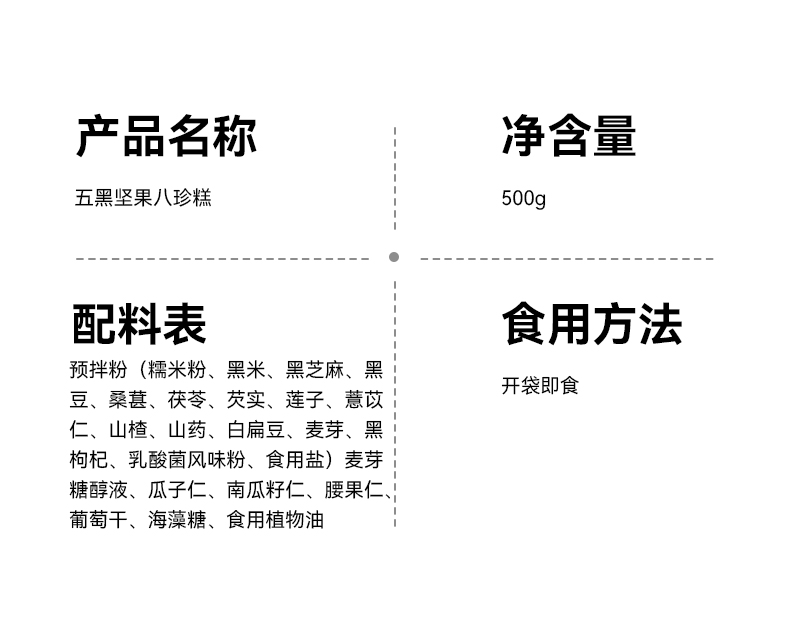 产品名称

五黑坚果八珍糕

净含量

500g

配料表

预拌粉（糯米粉、黑米、黑芝麻、黑豆、桑葚、茯苓、芡实、莲子、薏苡仁、山楂、山药、白扁豆、麦芽、黑枸杞、乳酸菌风味粉、食用盐）麦芽糖醇液、瓜子仁、南瓜籽仁、腰果仁、葡萄干、海藻糖、食用植物油

食用方法

开袋即食