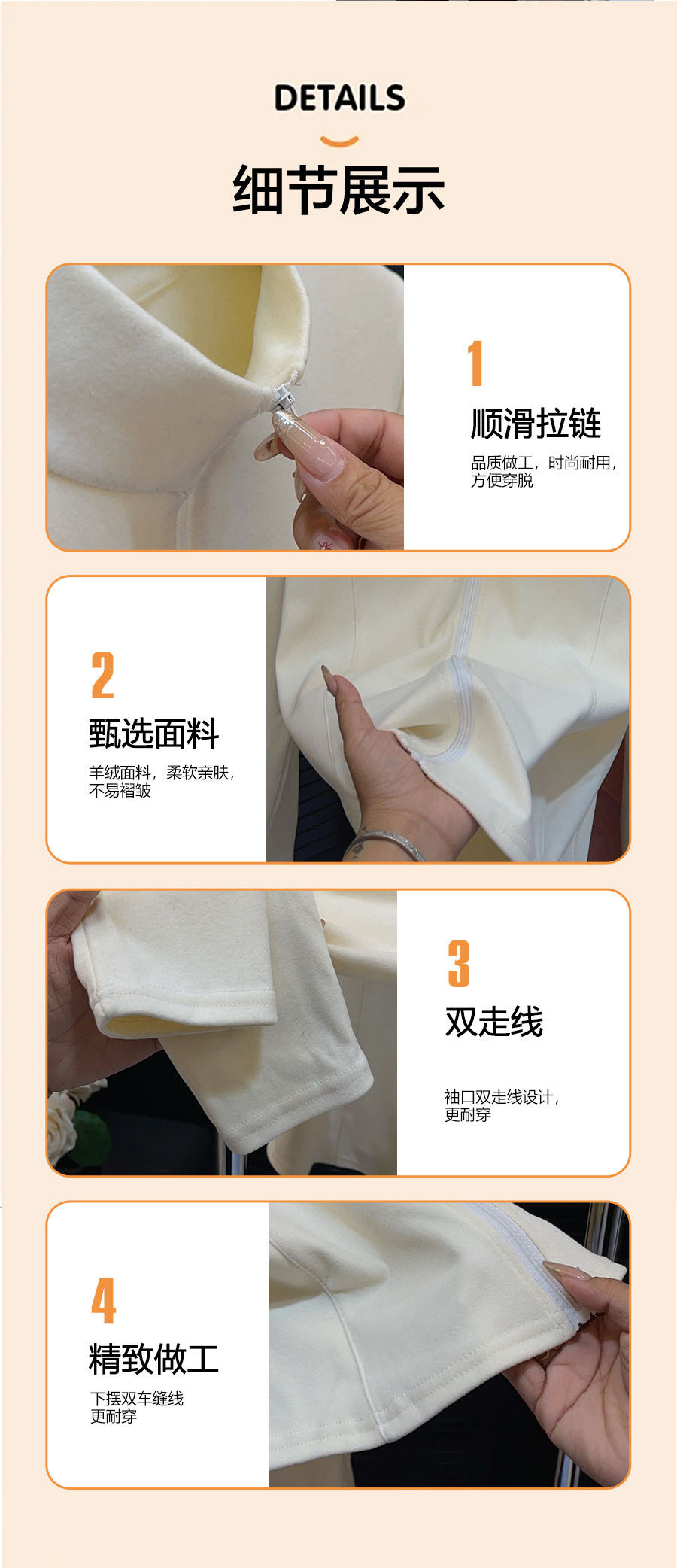 DETAILS

细节展示

1

顺滑拉链

品质做工，时尚耐用，方便穿脱

2

甄选面料

羊绒面料，柔软亲肤，不易褶皱

3

双走线

袖口双走线设计，更耐穿

4

精致做工

下摆双车缝线更耐穿