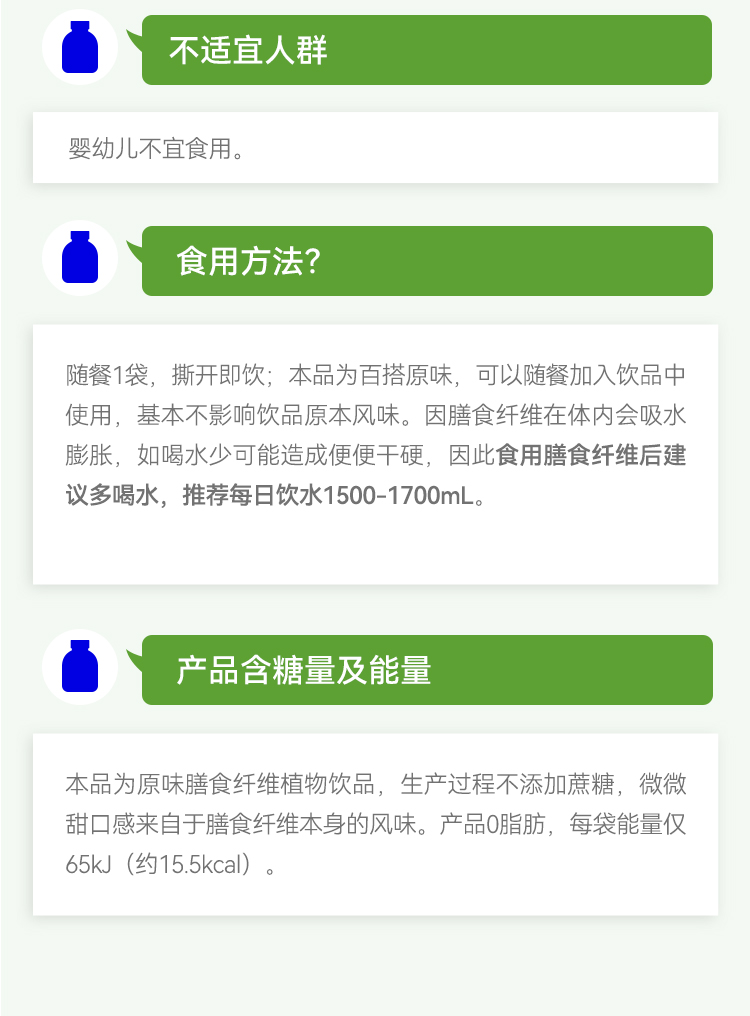 不适宜人群

婴幼儿不宜食用。

食用方法?

随餐1袋，撕开即饮；本品为百搭原味，可以随餐加入饮品中使用，基本不影响饮品原本风味。因膳食纤维在体内会吸水膨胀，如喝水少可能造成便便干硬，因此食用膳食纤维后建议多喝水，推荐每日饮水1500-1700mL。

产品含糖量及能量

本品为原味膳食纤维植物饮品，生产过程不添加蔗糖，微微甜口感来自于膳食纤维本身的风味。产品0脂肪，每袋能量仅65kJ（约15.5kcal）。