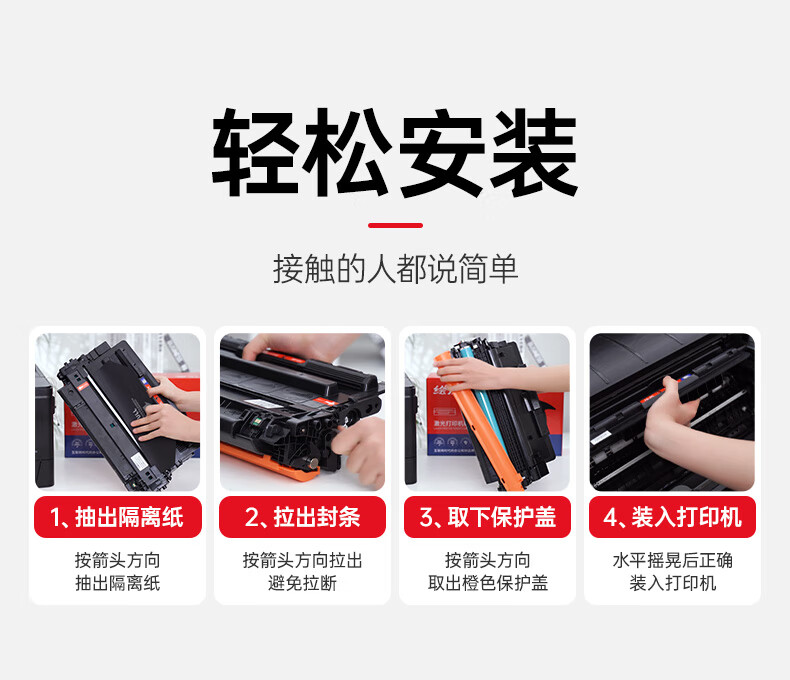 轻松安装

接触的人都说简单

1、抽出隔离纸

按箭头方向
抽出隔离纸

2、拉出封条

按箭头方向拉出
避免拉断

3、取下保护盖

按箭头方向
取出橙色保护盖

4、装入打印机

水平摇晃后正确
装入打印机