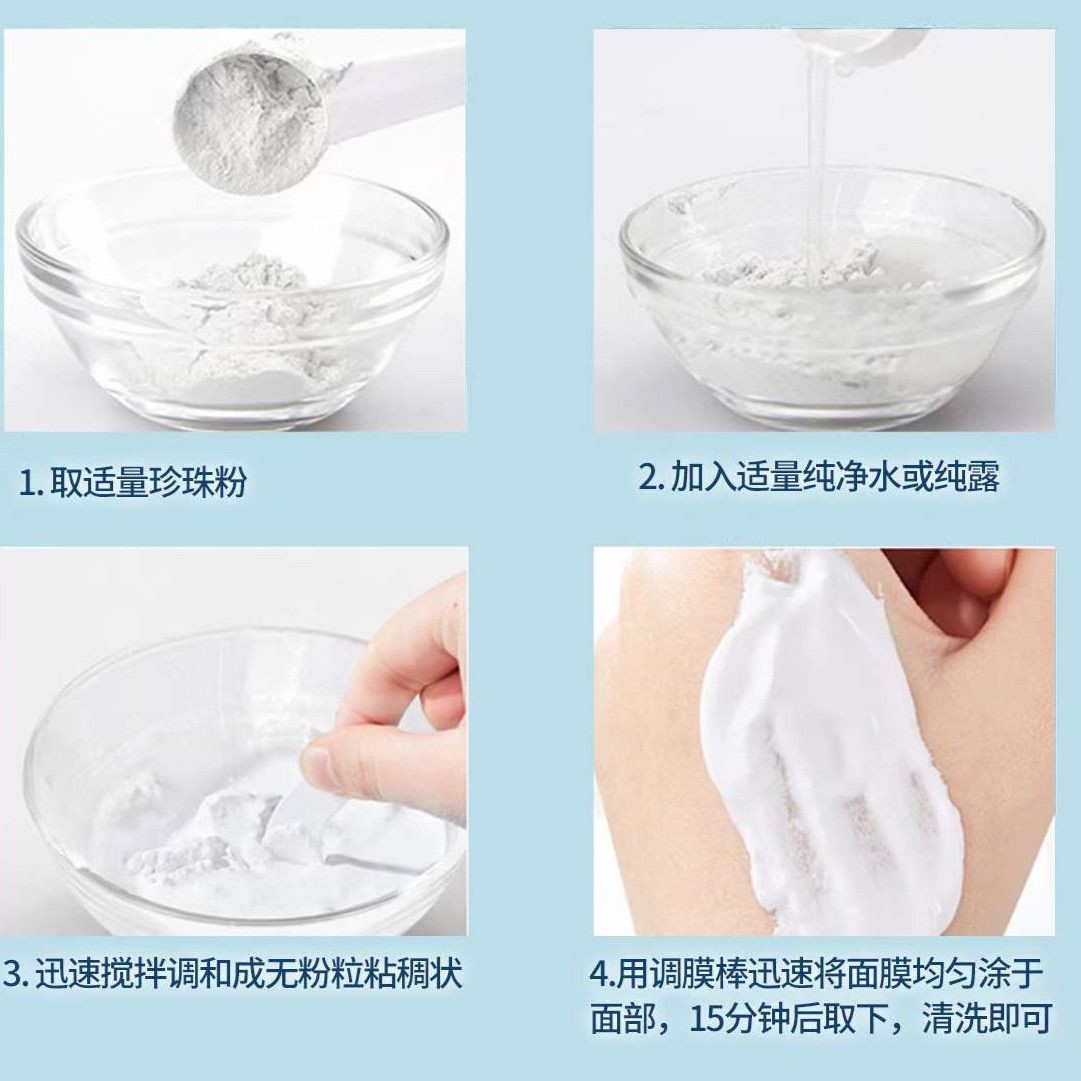 1. 取适量珍珠粉

2. 加入适量纯净水或纯露

3. 迅速搅拌调和成无粉粒粘稠状

4.用调膜棒迅速将面膜均匀涂于面部，15分钟后取下，清洗即可