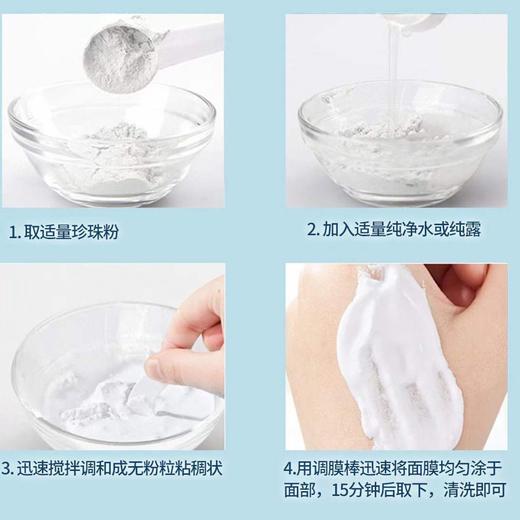 1. 取适量珍珠粉

2. 加入适量纯净水或纯露

3. 迅速搅拌调和成无粉粒粘稠状

4.用调膜棒迅速将面膜均匀涂于面部，15分钟后取下，清洗即可