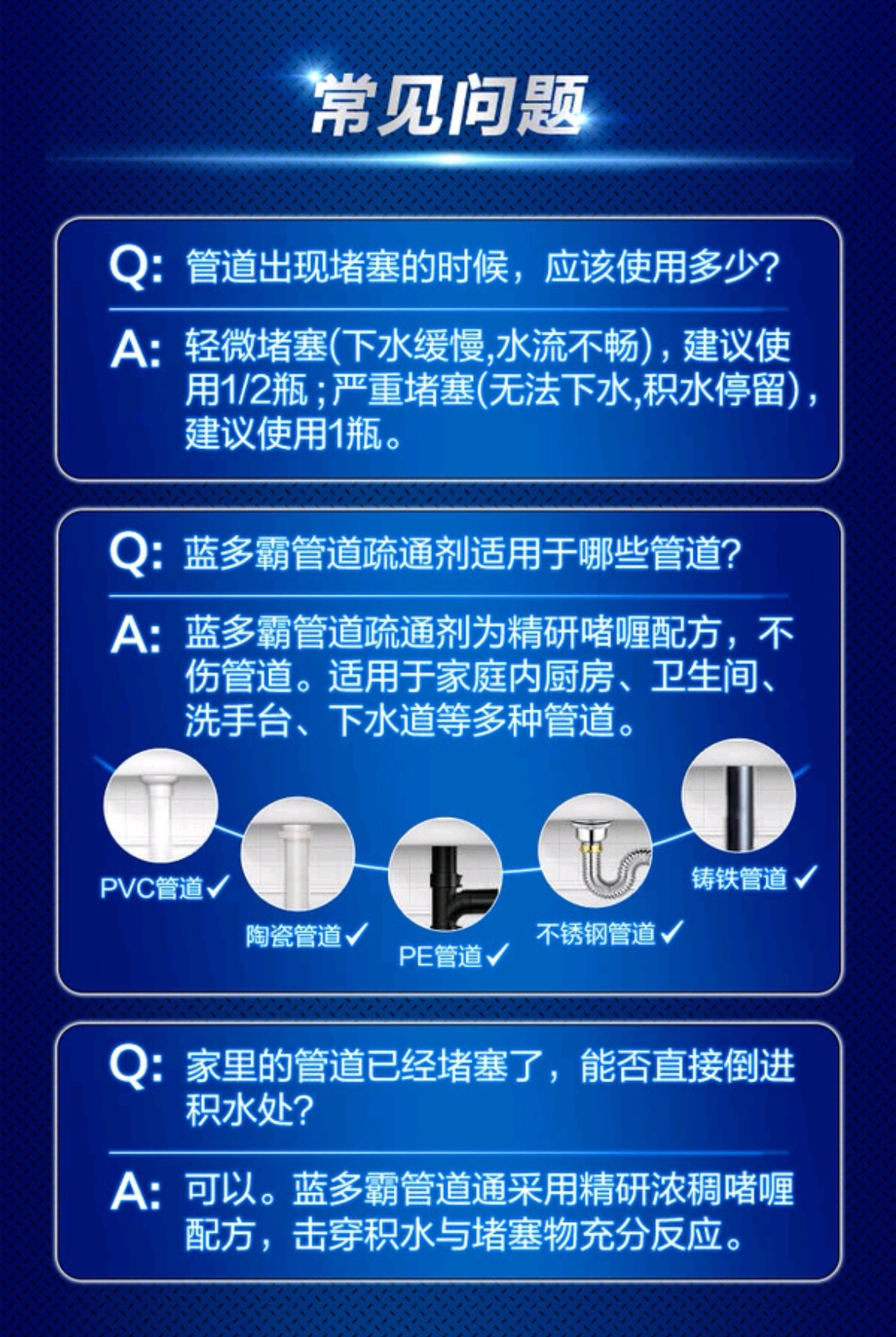 常见问题

Q: 管道出现堵塞的时候，应该使用多少?

A: 轻微堵塞(下水缓慢,水流不畅)，建议使用1/2瓶；严重堵塞(无法下水,积水停留)，建议使用1瓶。

Q: 蓝多霸管道疏通剂适用于哪些管道?

A: 蓝多霸管道疏通剂为精研啫喱配方，不伤管道。适用于家庭内厨房、卫生间、洗手台、下水道等多种管道。

PVC管道✓
陶瓷管道✓
PE管道✓
不锈钢管道✓
铸铁管道✓

Q: 家里的管道已经堵塞了，能否直接倒进积水处?

A: 可以。蓝多霸管道通采用精研浓稠啫喱配方，击穿积水与堵塞物充分反应。