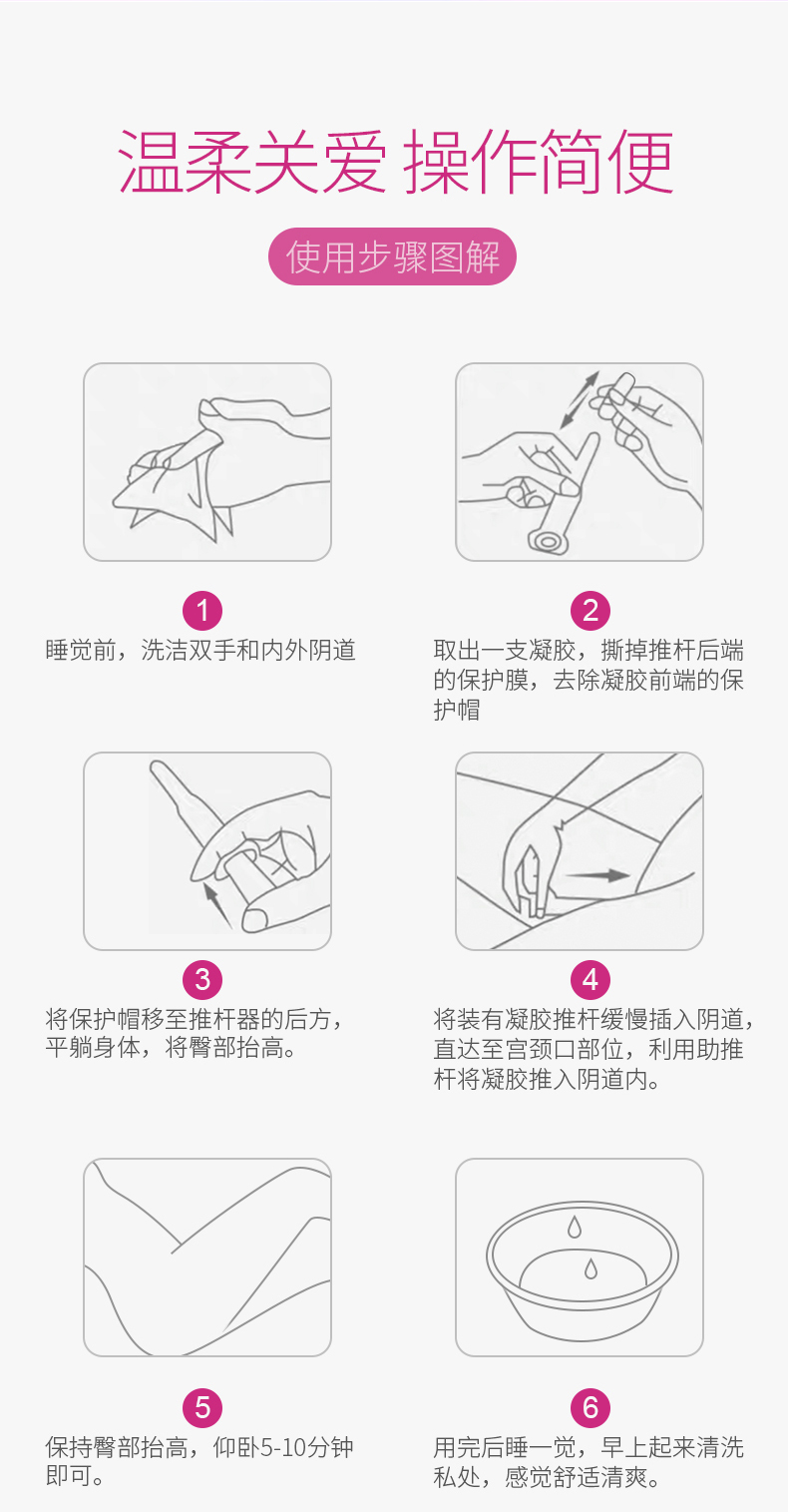 温柔关爱 操作简便

使用步骤图解

1
睡觉前，洗洁双手和内外阴道

2
取出一支凝胶，撕掉推杆后端的保护膜，去除凝胶前端的保护帽

3
将保护帽移至推杆器的后方，平躺身体，将臀部抬高。

4
将装有凝胶推杆缓慢插入阴道，直达至宫颈口部位，利用助推杆将凝胶推入阴道内。

5
保持臀部抬高，仰卧5-10分钟即可。

6
用完后睡一觉，早上起来清洗私处，感觉舒适清爽。