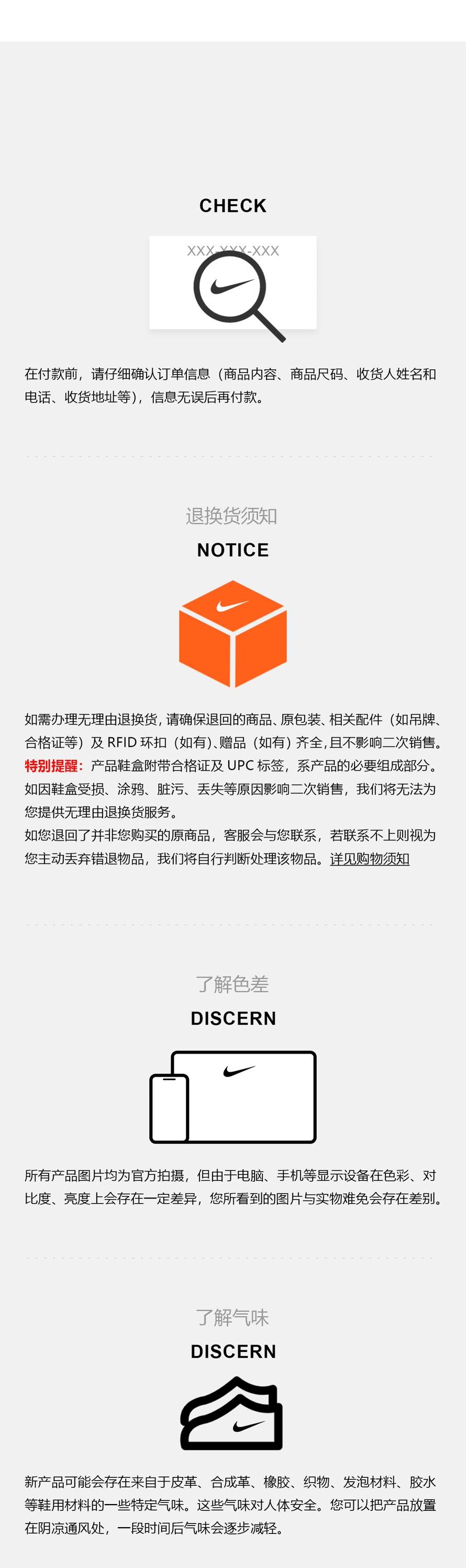 CHECK

XXX-XXX-XXX

在付款前，请仔细确认订单信息（商品内容、商品尺码、收货人姓名和电话、收货地址等），信息无误后再付款。

退换货须知

NOTICE

如需办理无理由退换货，请确保退回的商品、原包装、相关配件（如吊牌、合格证等）及RFID环扣（如有）、赠品（如有）齐全，且不影响二次销售。

特别提醒：产品鞋盒附带合格证及UPC标签，系产品的必要组成部分。如因鞋盒受损、涂鸦、脏污、丢失等原因影响二次销售，我们将无法为您提供无理由退换货服务。

如您退回了并非您购买的原商品，客服会与您联系，若联系不上则视为您主动丢弃错退物品，我们将自行判断处理该物品。详见购物须知

了解色差

DISCERN

所有产品图片均为官方拍摄，但由于电脑、手机等显示设备在色彩、对比度、亮度上会存在一定差异，您所看到的图片与实物难免会存在差别。

了解气味

DISCERN

新产品可能会存在来自于皮革、合成革、橡胶、织物、发泡材料、胶水等鞋用材料的一些特定气味。这些气味对人体安全。您可以把产品放置在阴凉通风处，一段时间后气味会逐步减轻。