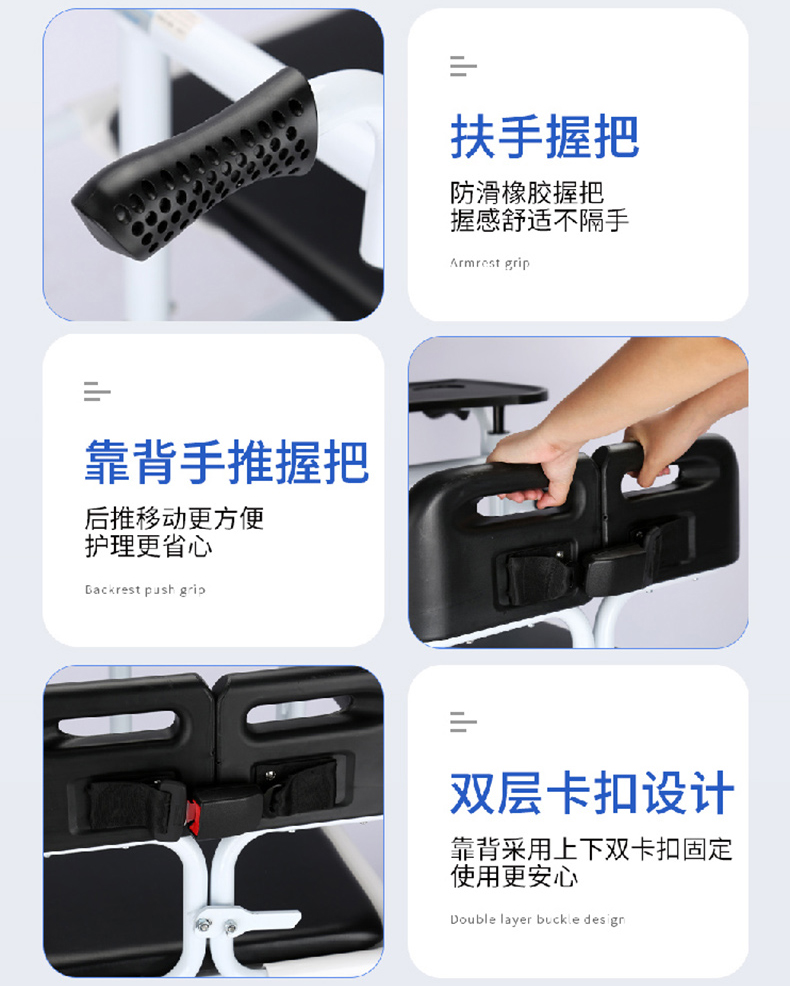 扶手握把

防滑橡胶握把
握感舒适不隔手

Armrest grip

靠背手推握把

后推移动更方便
护理更省心

Backrest push grip

双层卡扣设计

靠背采用上下双卡扣固定
使用更安心

Double layer buckle design