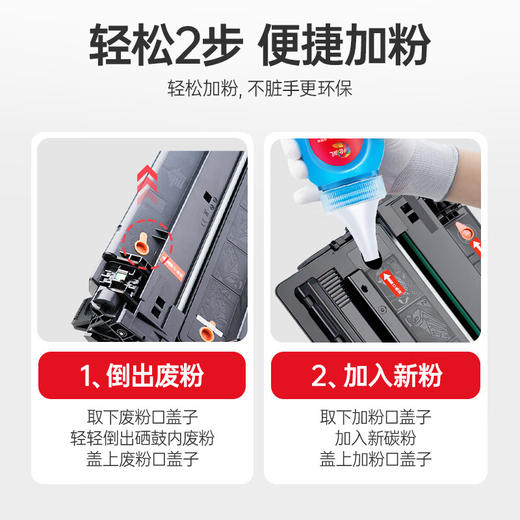 轻松2步 便捷加粉

轻松加粉, 不脏手更环保

1、倒出废粉

取下废粉口盖子
轻轻倒出硒鼓内废粉
盖上废粉口盖子

2、加入新粉

取下加粉口盖子
加入新碳粉
盖上加粉口盖子