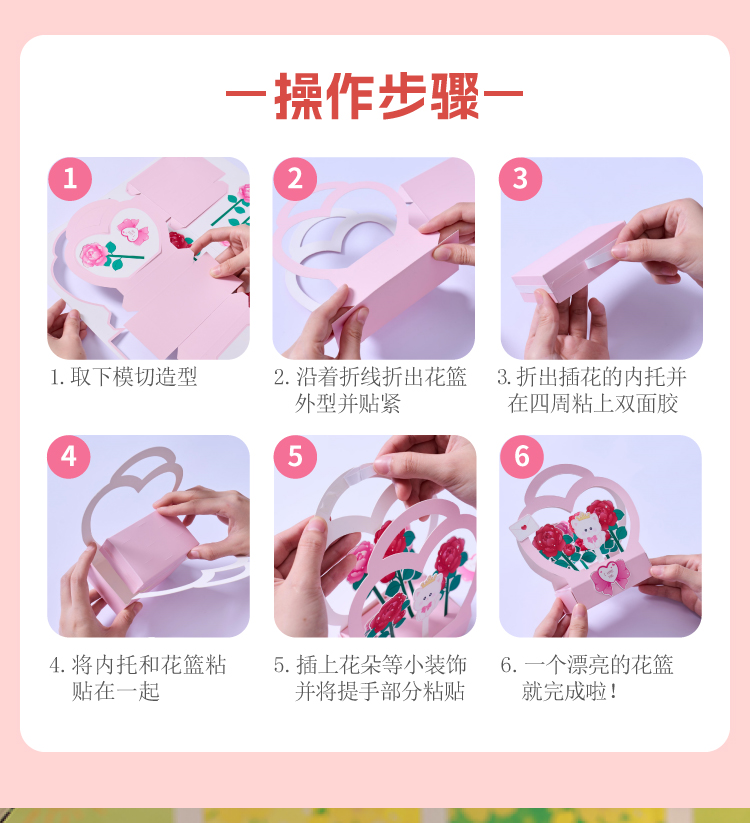 —操作步骤—

1

1. 取下模切造型

2

2. 沿着折线折出花篮外型并贴紧

3

3. 折出插花的内托并在四周粘上双面胶

4

4. 将内托和花篮粘贴在一起

5

5. 插上花朵等小装饰并将提手部分粘贴

6

6. 一个漂亮的花篮就完成啦！