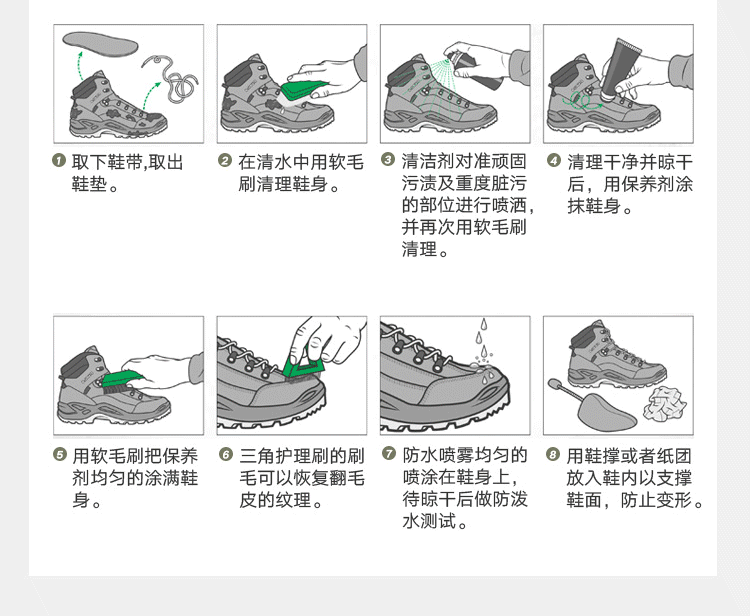 ❶ 取下鞋带,取出鞋垫。

❷ 在清水中用软毛刷清理鞋身。

❸ 清洁剂对准顽固污渍及重度脏污的部位进行喷洒,并再次用软毛刷清理。

❹ 清理干净并晾干后,用保养剂涂抹鞋身。

❺ 用软毛刷把保养剂均匀的涂满鞋身。

❻ 三角护理刷的刷毛可以恢复翻毛皮的纹理。

❼ 防水喷雾均匀的喷涂在鞋身上,待晾干后做防泼水测试。

❽ 用鞋撑或者纸团放入鞋内以支撑鞋面,防止变形。