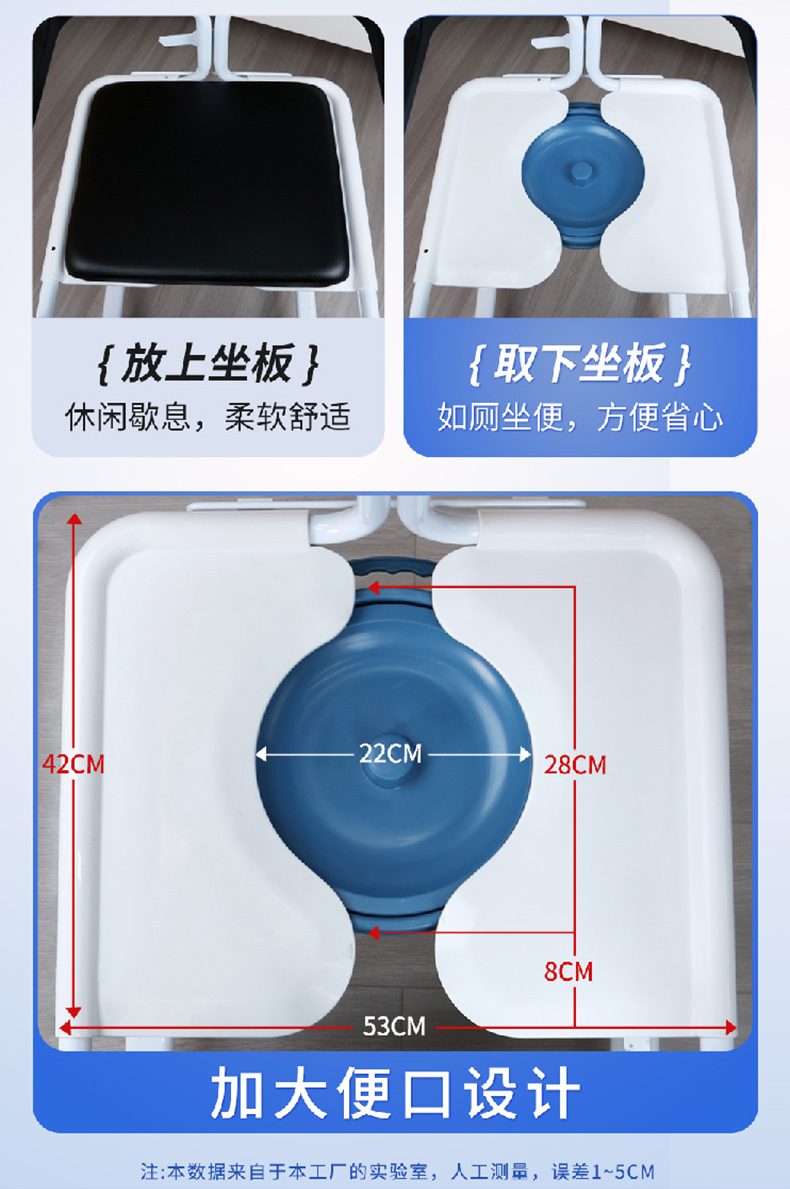 { 放上坐板 }
休闲歇息，柔软舒适

{ 取下坐板 }
如厕坐便，方便省心

42CM

22CM

28CM

8CM

53CM

加大便口设计

注:本数据来自于本工厂的实验室，人工测量，误差1~5CM