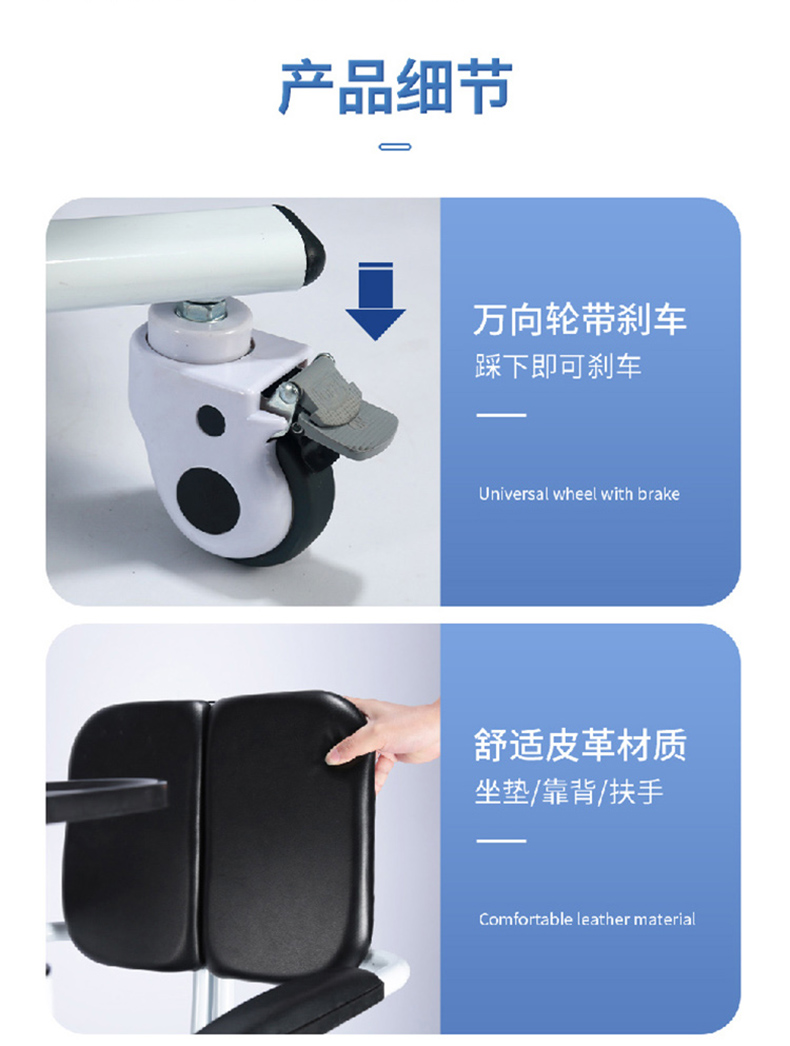 产品细节

万向轮带刹车

踩下即可刹车

Universal wheel with brake

舒适皮革材质

坐垫/靠背/扶手

Comfortable leather material