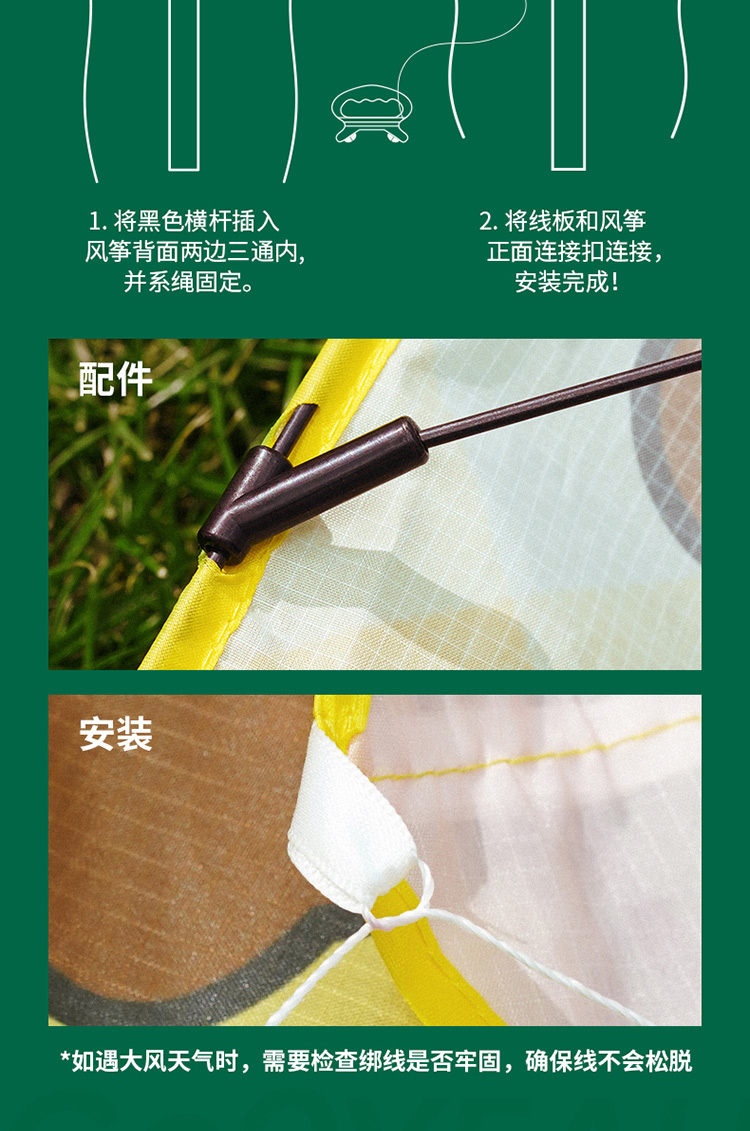 1. 将黑色横杆插入风筝背面两边三通内，并系绳固定。

2. 将线板和风筝正面连接扣连接，安装完成！

配件

安装

*如遇大风天气时，需要检查绑线是否牢固，确保线不会松脱