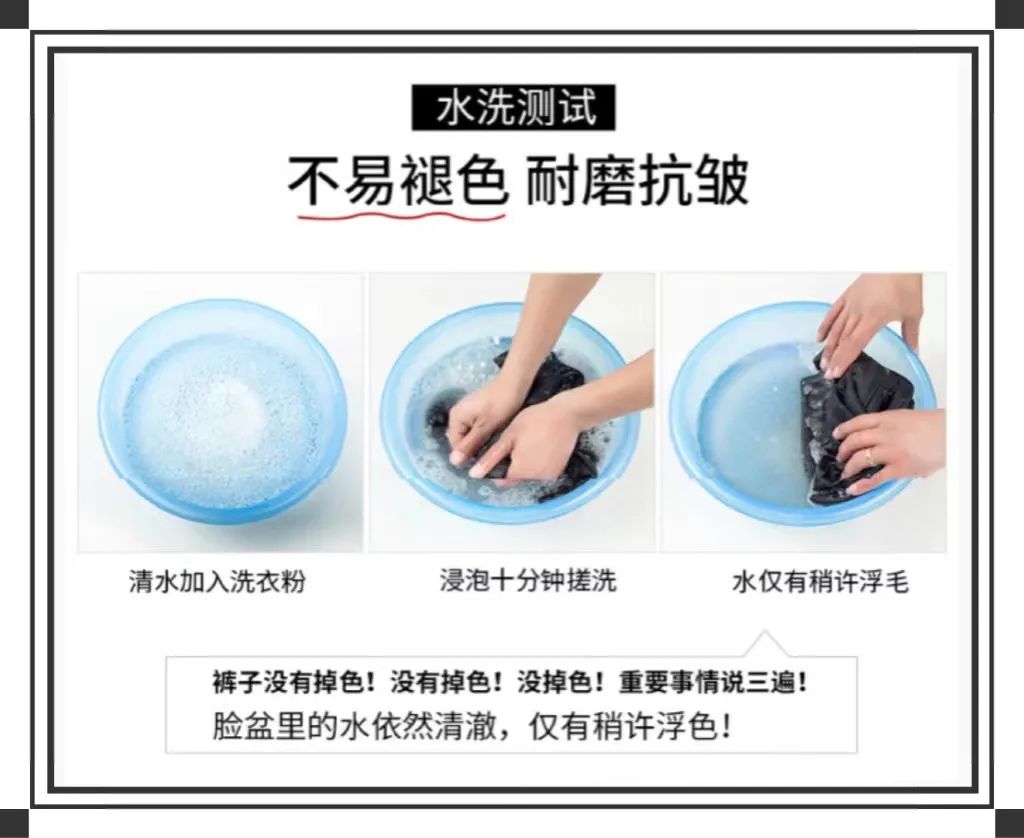 水洗测试

不易褪色 耐磨抗皱

清水加入洗衣粉

浸泡十分钟搓洗

水仅有稍许浮毛

裤子没有掉色！没有掉色！没掉色！重要事情说三遍！
脸盆里的水依然清澈，仅有稍许浮色！