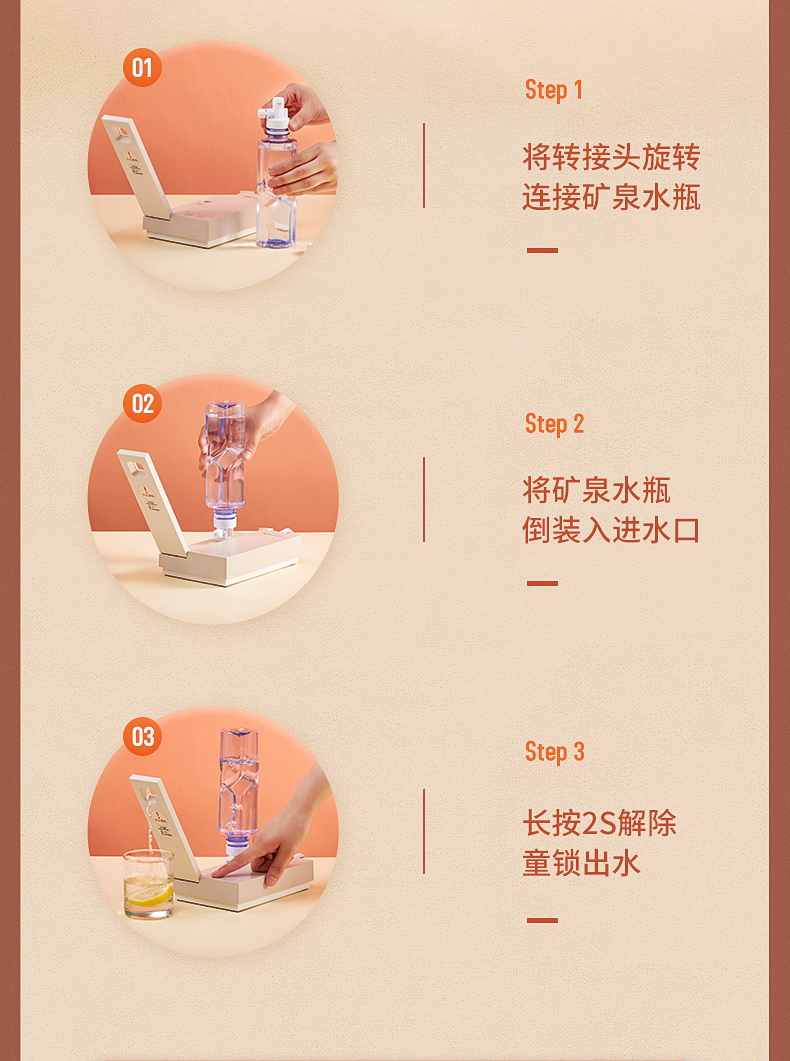 01

Step 1

将转接头旋转
连接矿泉水瓶

02

Step 2

将矿泉水瓶
倒装入进水口

03

Step 3

长按2S解除
童锁出水