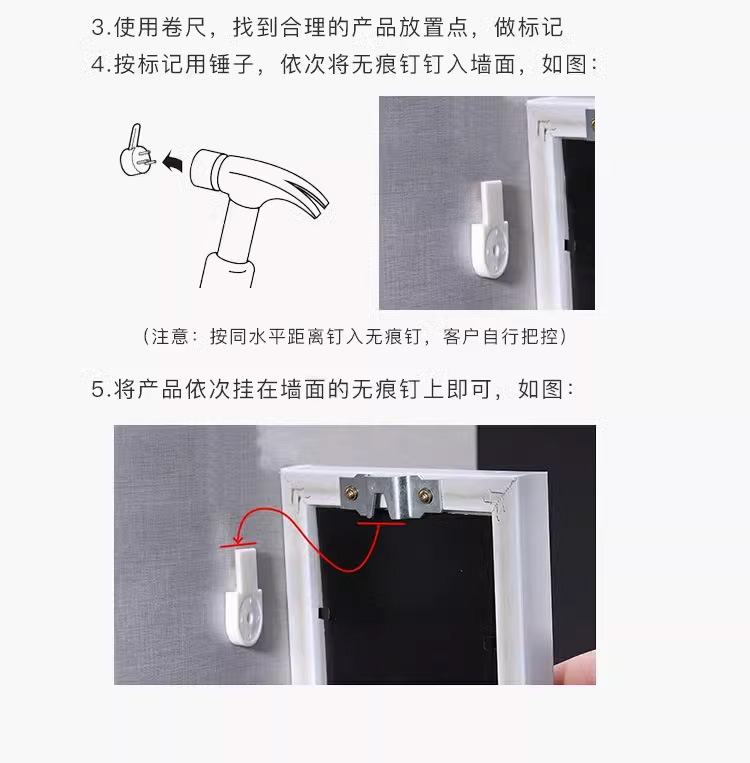 3.使用卷尺，找到合理的产品放置点，做标记
4.按标记用锤子，依次将无痕钉钉入墙面，如图：

（注意：按同水平距离钉入无痕钉，客户自行把控）

5.将产品依次挂在墙面的无痕钉上即可，如图：