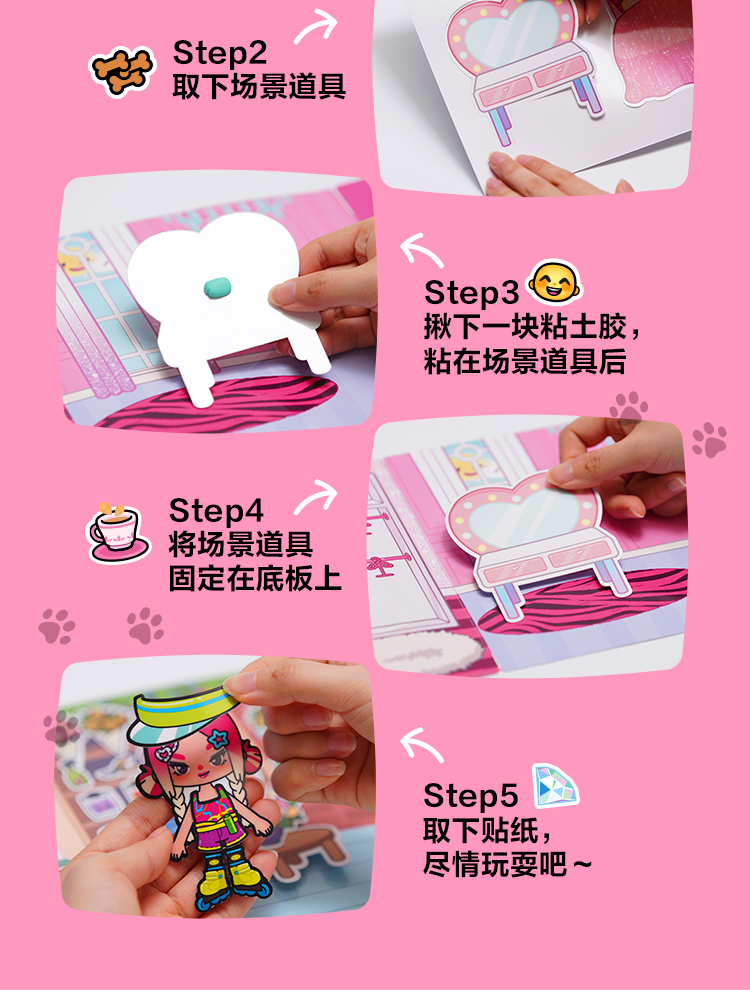 Step2
取下场景道具

Step3
揪下一块粘土胶，
粘在场景道具后

Step4
将场景道具
固定在底板上

Step5
取下贴纸，
尽情玩耍吧～