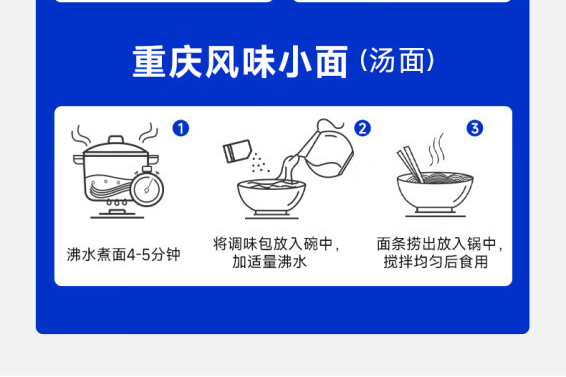 重庆风味小面（汤面）

1

沸水煮面4-5分钟

2

将调味包放入碗中，加适量沸水

3

面条捞出放入锅中，搅拌均匀后食用